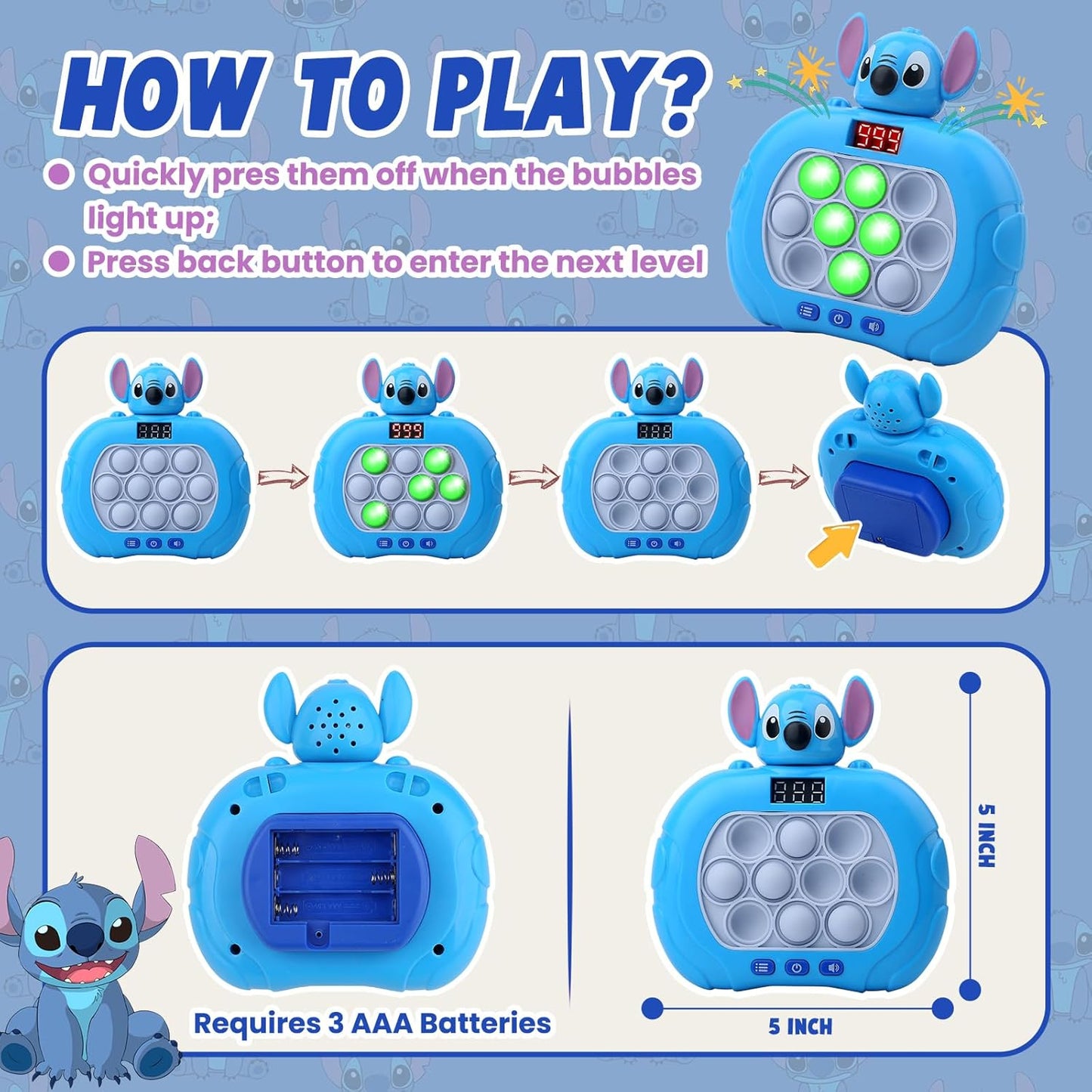 HOW TO PLAY?

Quickly pres them off when the bubbles light up;

Press back button to enter the next level

999

999

Requires 3 AAA Batteries

5 INCH

5 INCH