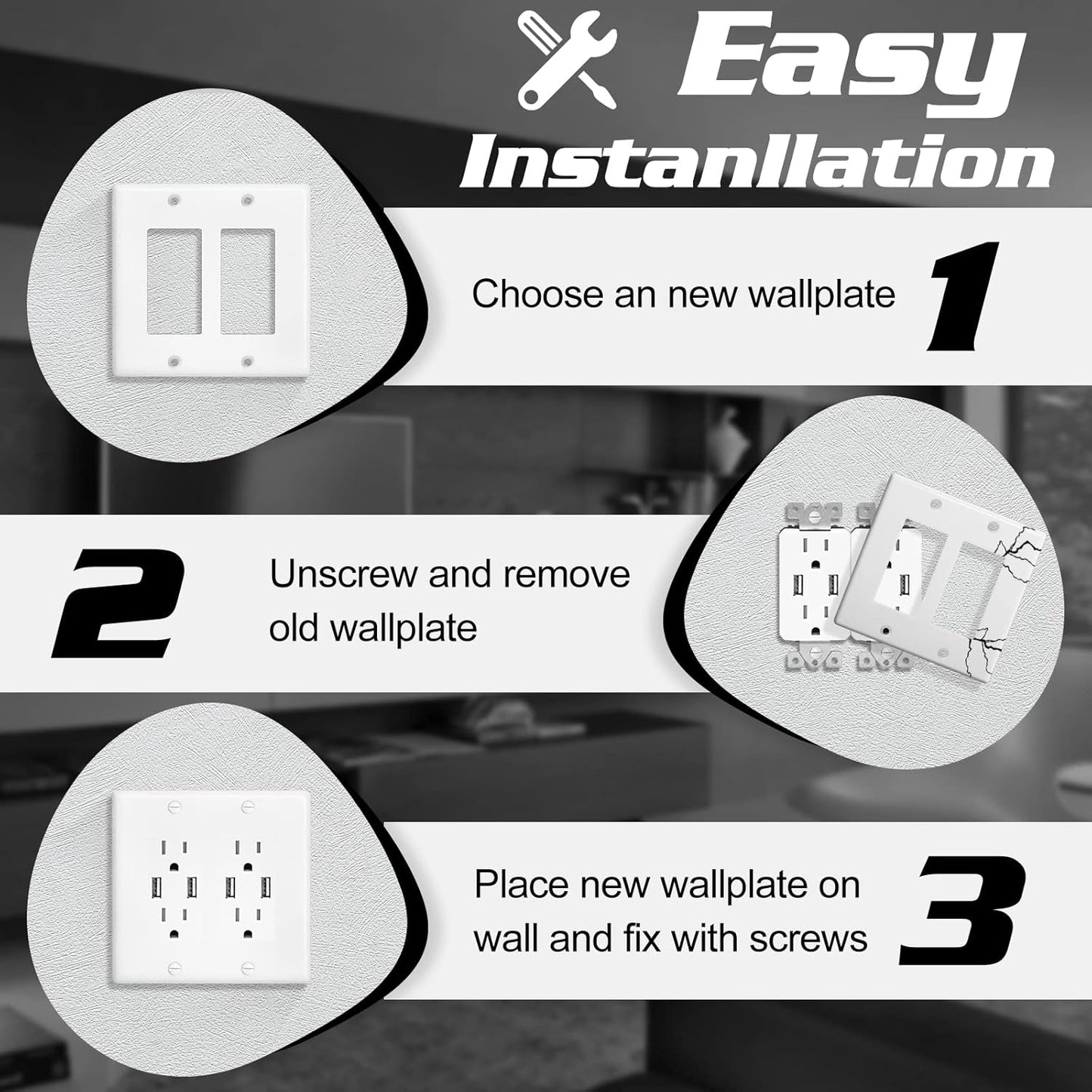 Easy Instanllation

Choose an new wallplate 1

2 Unscrew and remove old wallplate

Place new wallplate on wall and fix with screws 3