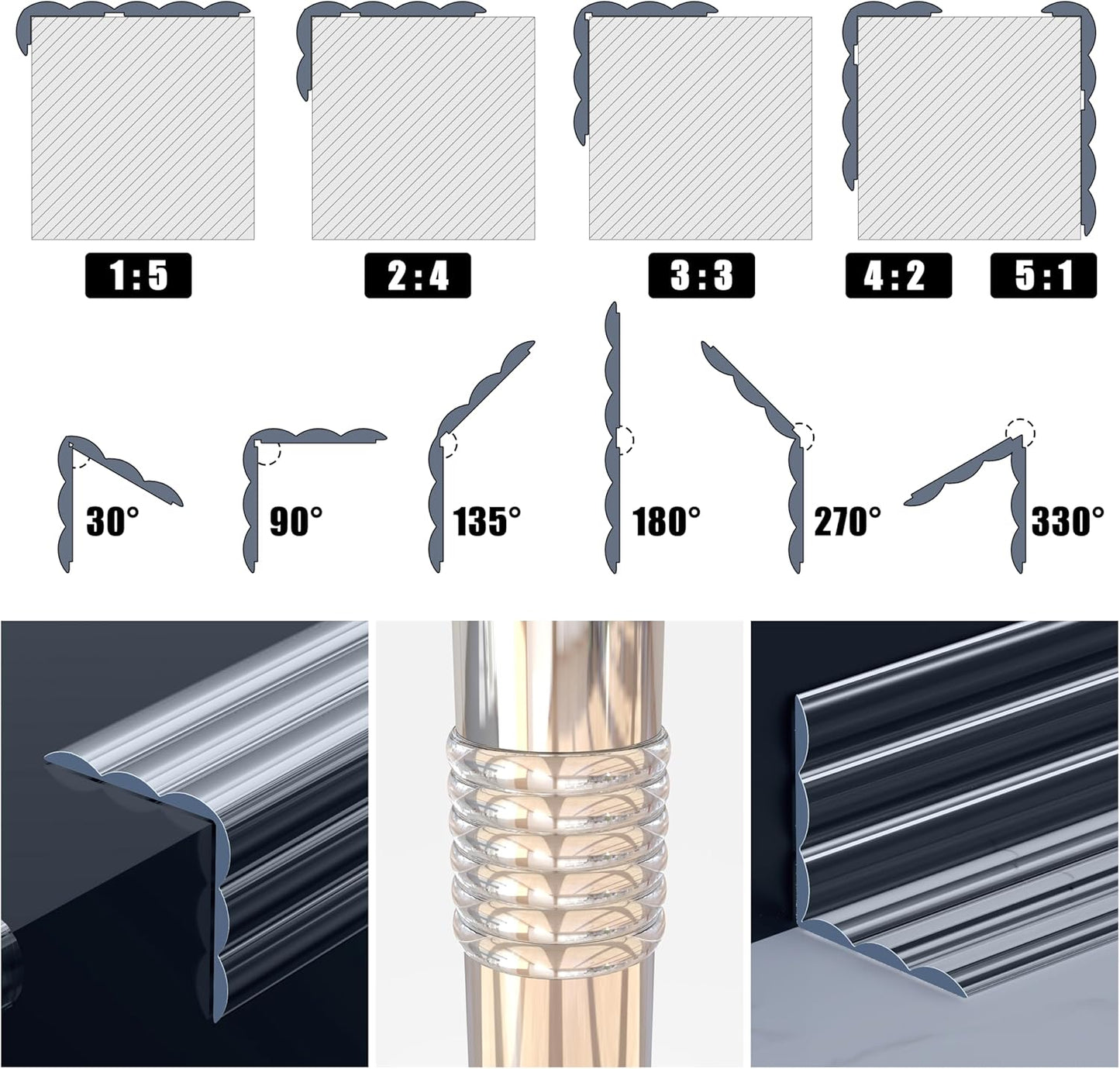 1:5

2:4

3:3

4:2

5:1

30°

90°

135°

180°

270°

330°