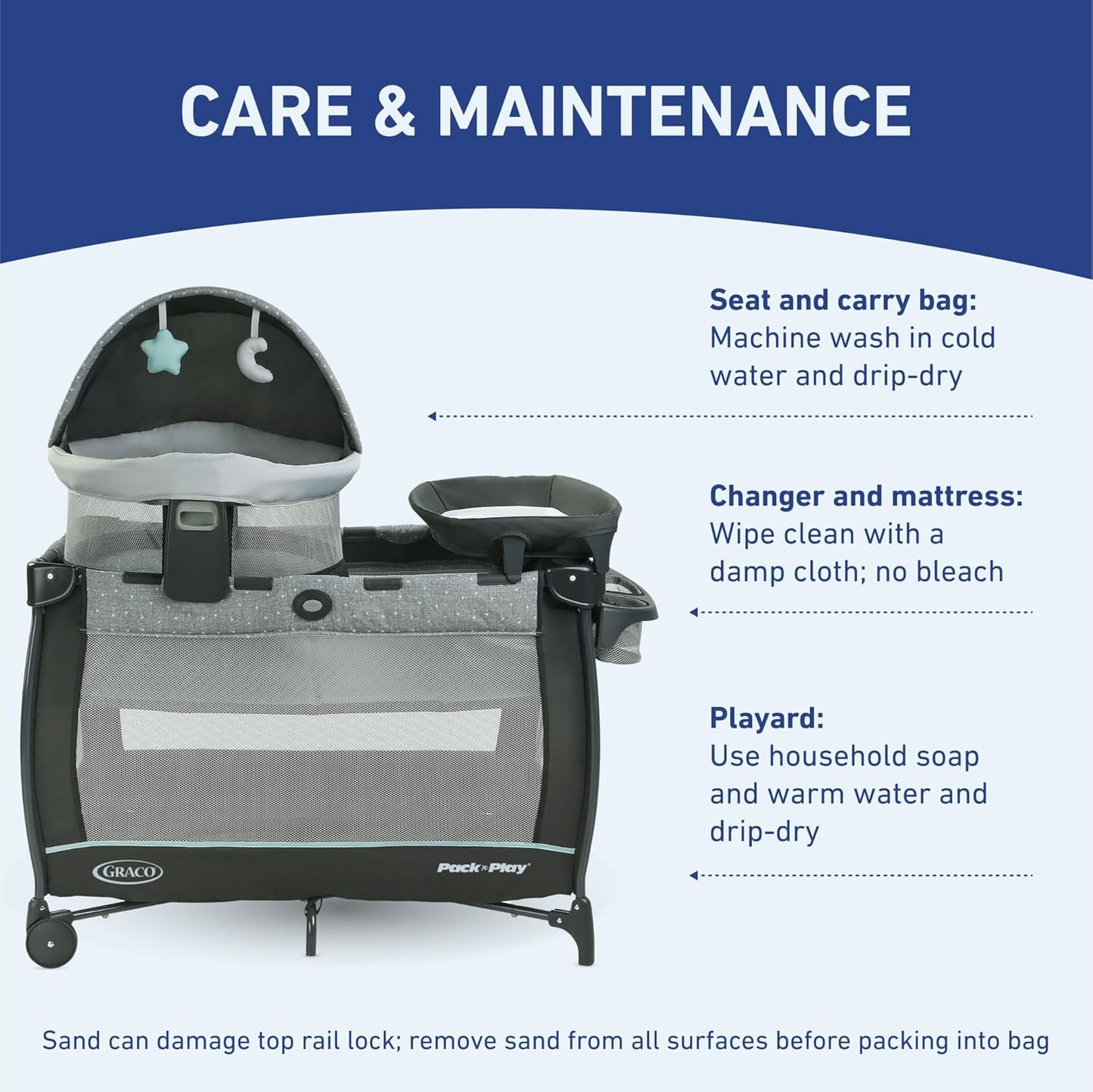 CARE & MAINTENANCE

Seat and carry bag:
Machine wash in cold water and drip-dry

Changer and mattress:
Wipe clean with a damp cloth; no bleach

Playard:
Use household soap and warm water and drip-dry

GRACO

Pack 'n Play

Sand can damage top rail lock; remove sand from all surfaces before packing into bag