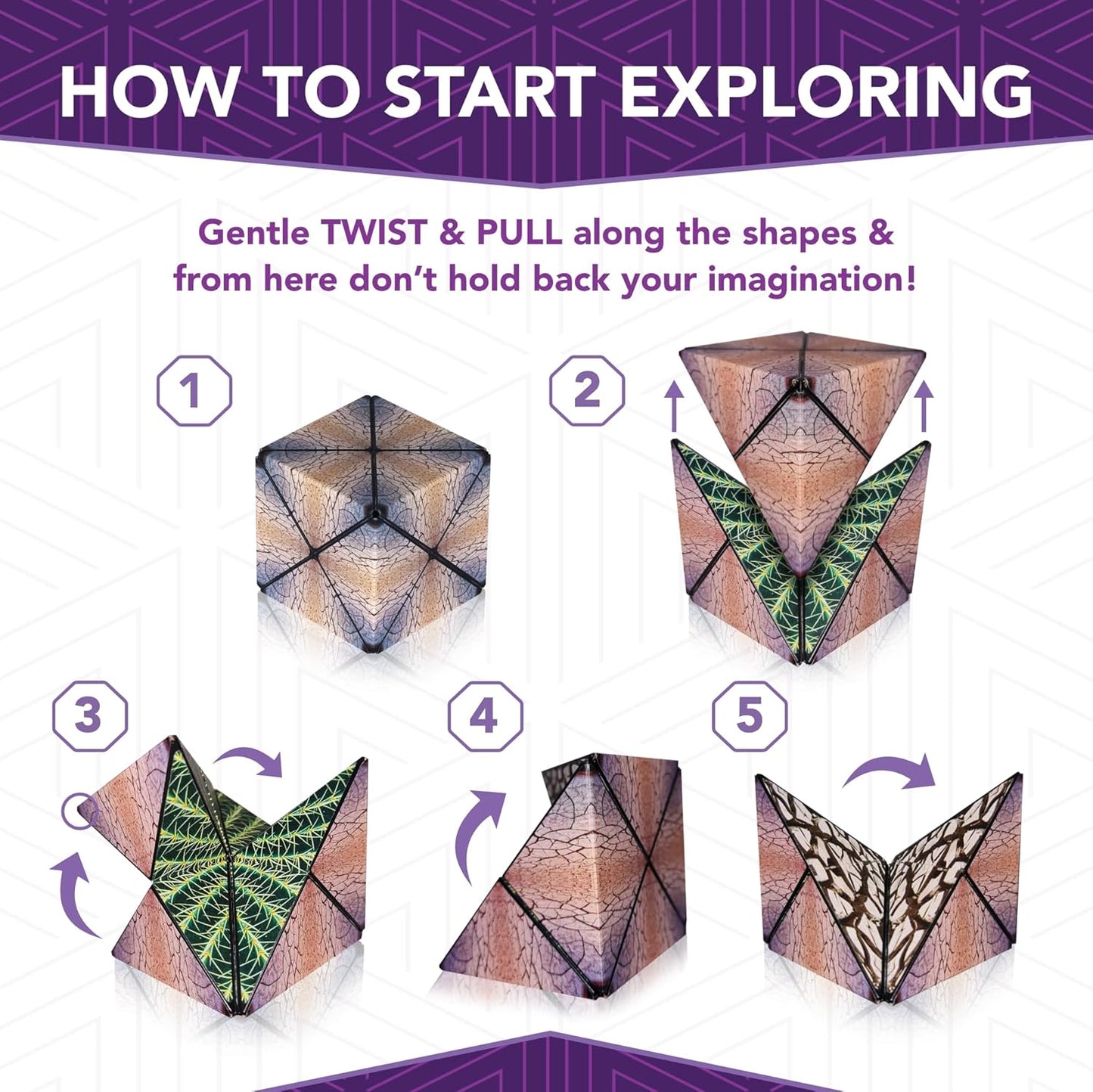 HOW TO START EXPLORING

Gentle TWIST & PULL along the shapes & from here don't hold back your imagination!

1

2

3

4

5