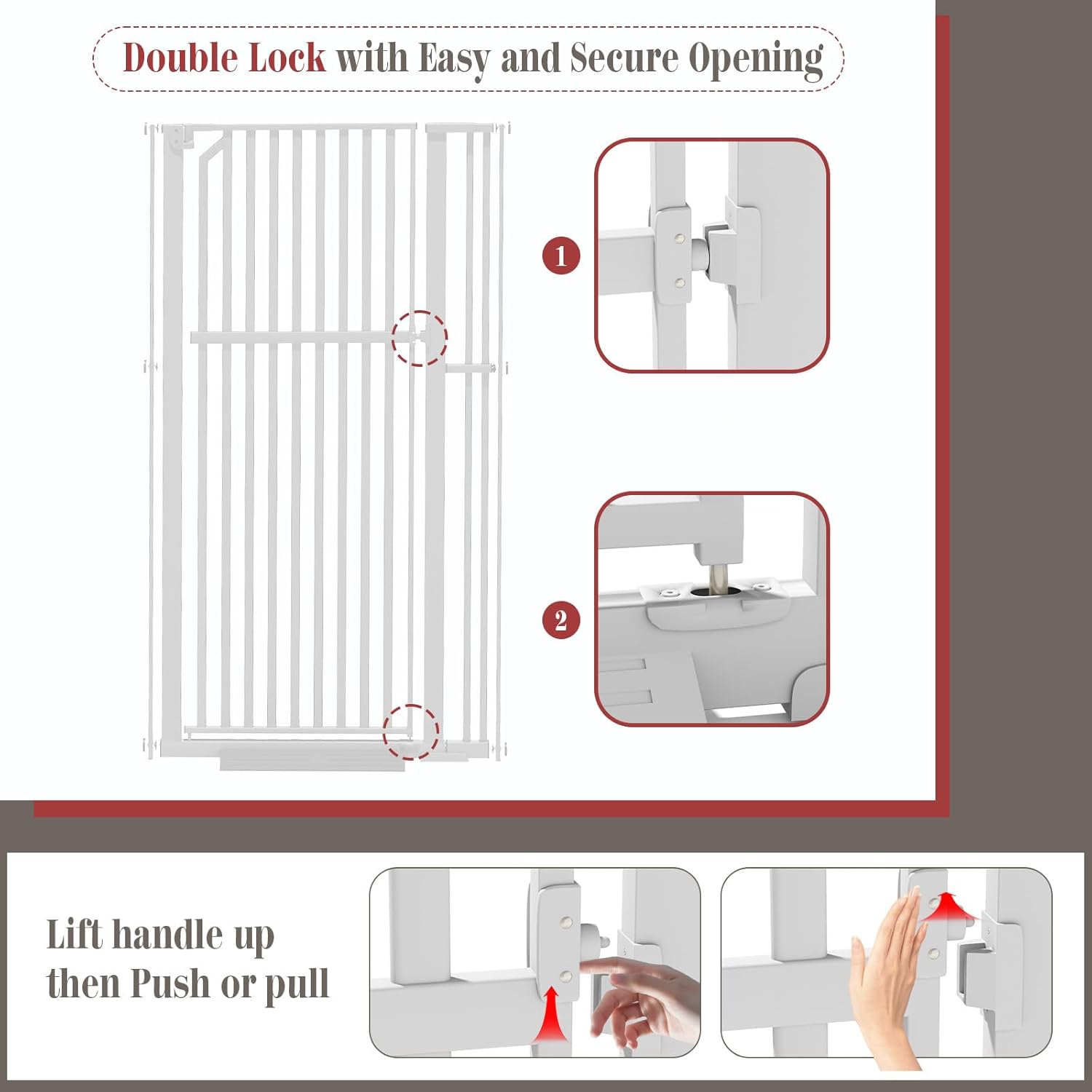 Double Lock with Easy and Secure Opening

1

2

Lift handle up then Push or pull