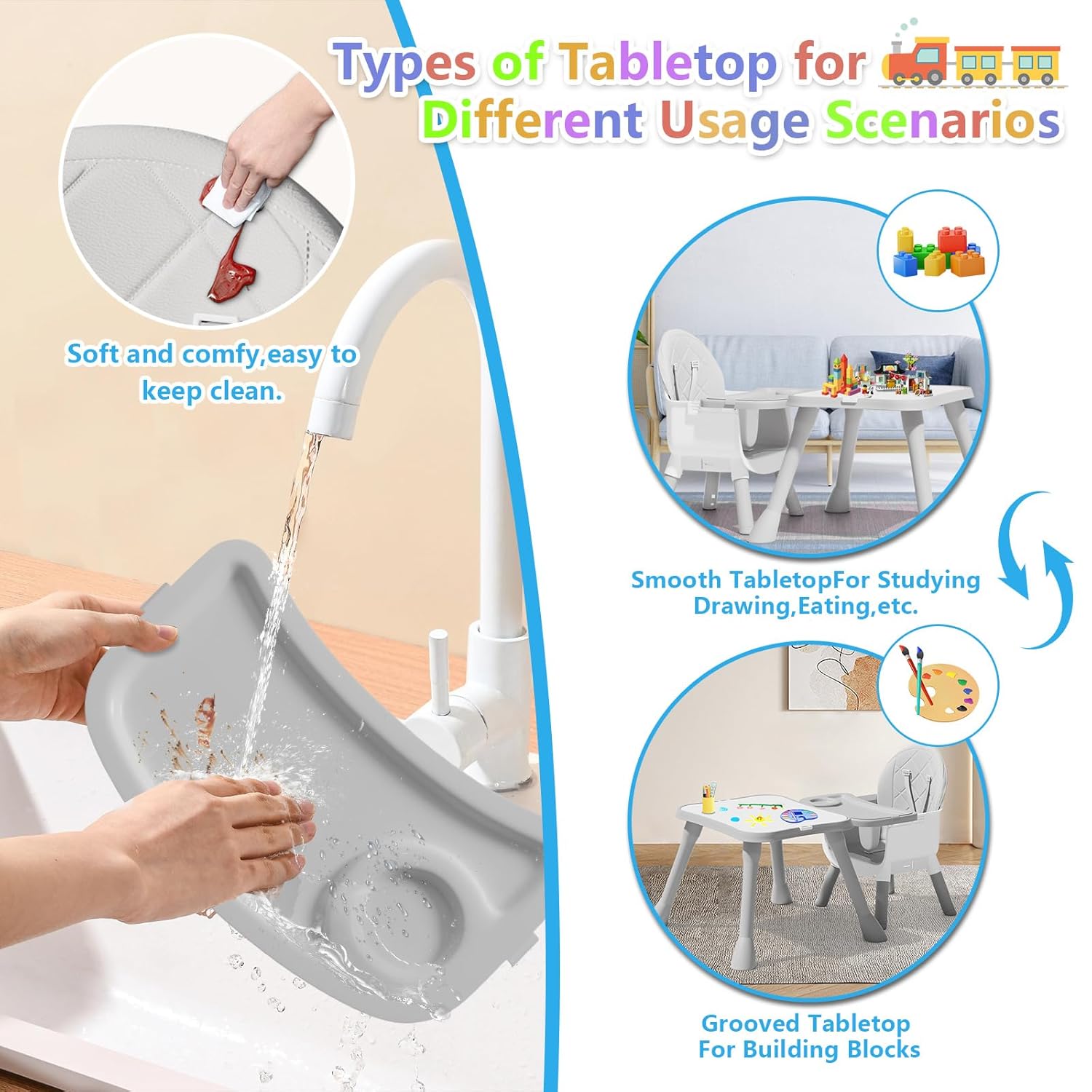 Types of Tabletop for Different Usage Scenarios

Soft and comfy,easy to keep clean.

Smooth TabletopFor Studying Drawing,Eating,etc.

Grooved Tabletop For Building Blocks