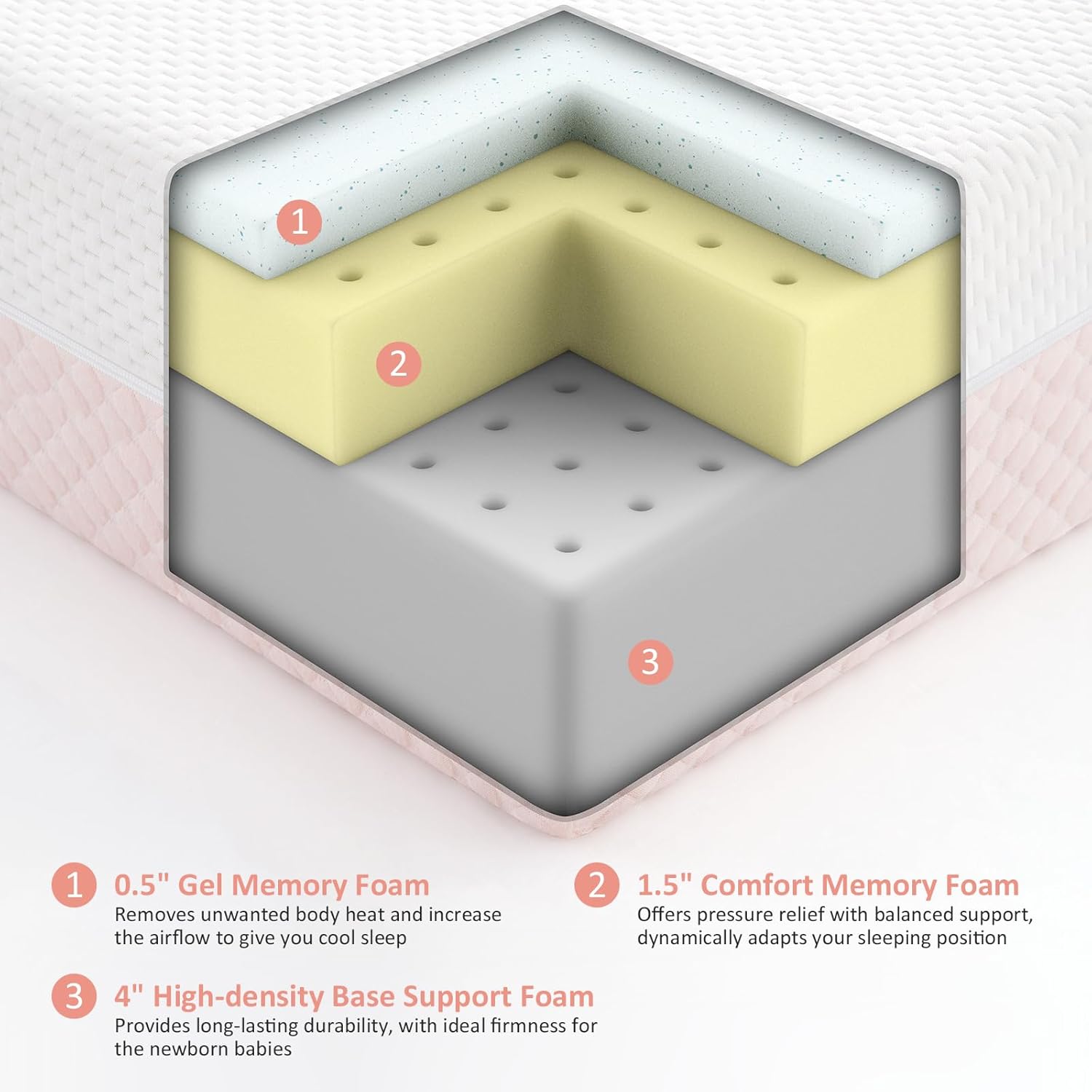 1

2

3

1 0.5" Gel Memory Foam
Removes unwanted body heat and increase the airflow to give you cool sleep

2 1.5" Comfort Memory Foam
Offers pressure relief with balanced support, dynamically adapts your sleeping position

3 4" High-density Base Support Foam
Provides long-lasting durability, with ideal firmness for the newborn babies