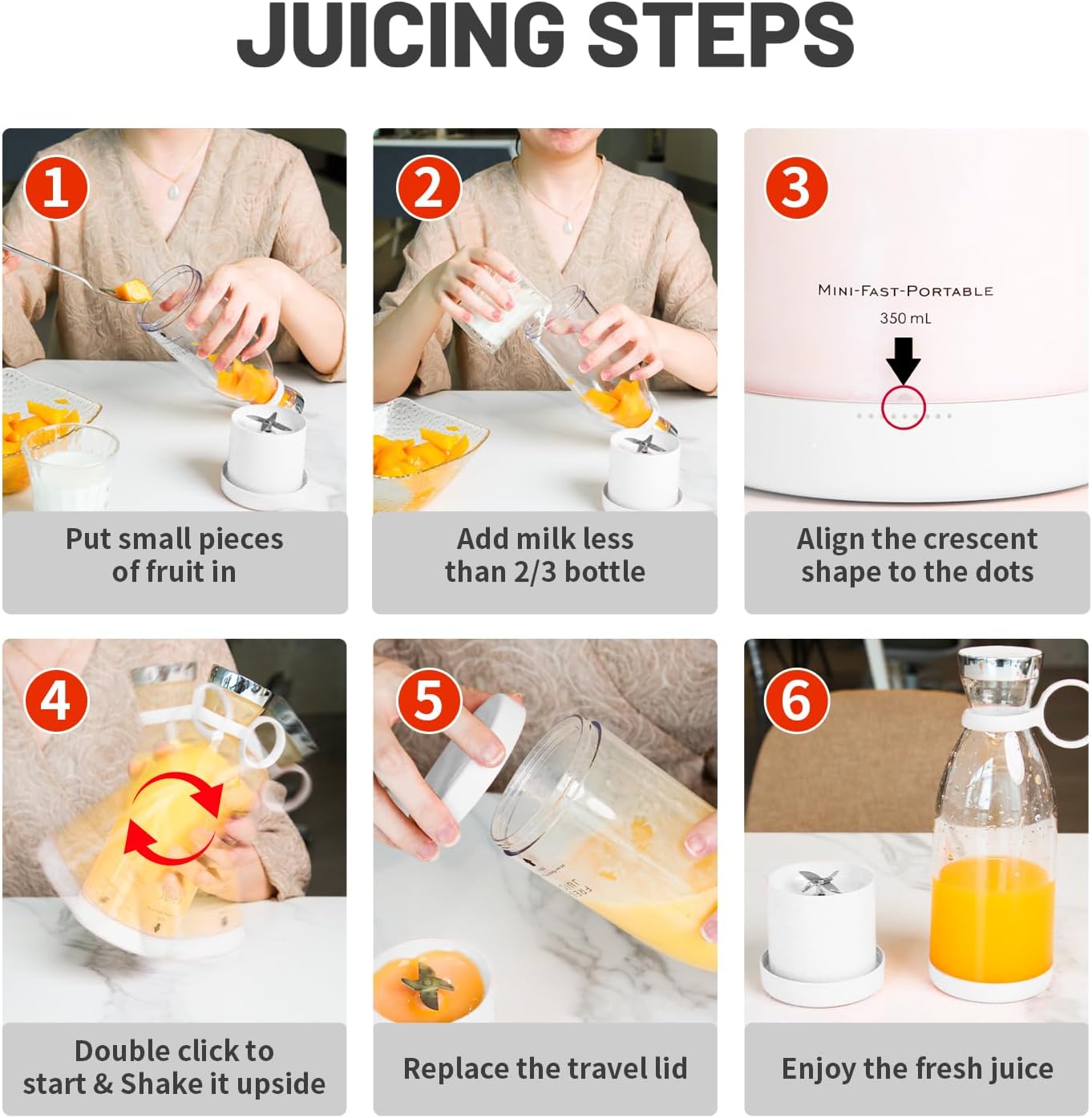 JUICING STEPS

1

Put small pieces of fruit in

2

Add milk less than 2/3 bottle

3

MINI-FAST-PORTABLE
350 mL

Align the crescent shape to the dots

4

Double click to start & Shake it upside

5

Replace the travel lid

6

Enjoy the fresh juice