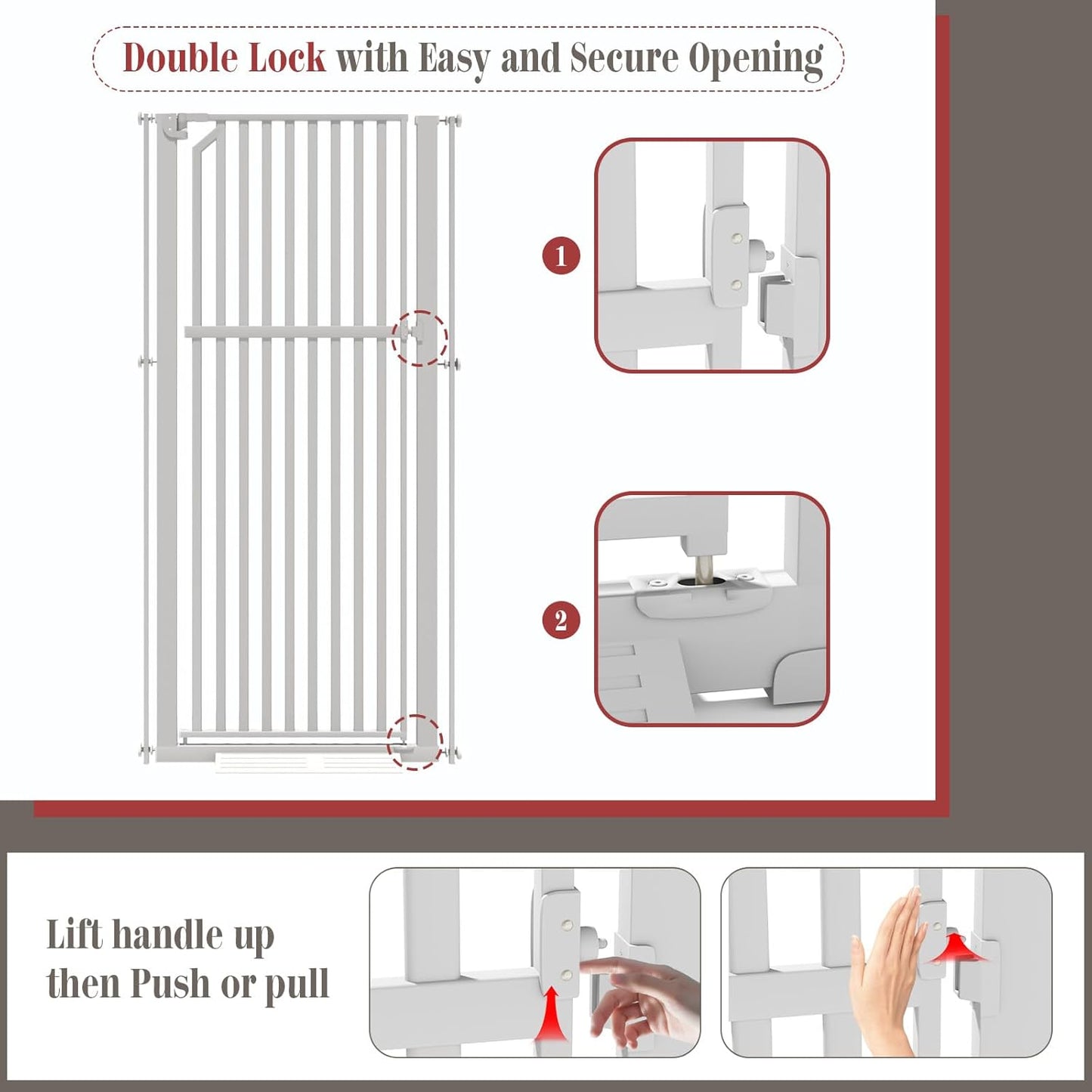 Double Lock with Easy and Secure Opening

1

2

Lift handle up then Push or pull