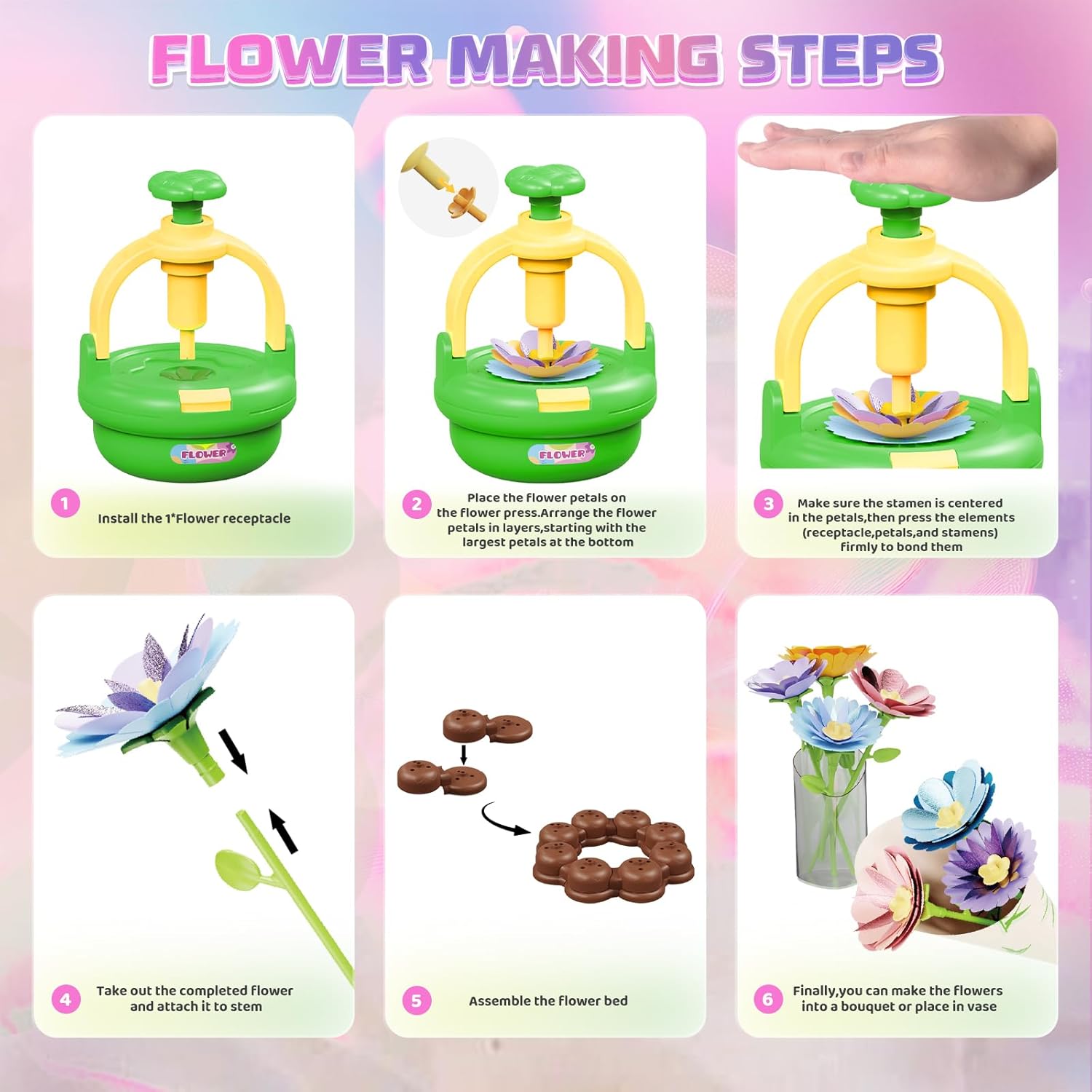 FLOWER MAKING STEPS

FLOWER

1 Install the 1*Flower receptacle

FLOWER

2 Place the flower petals on the flower press.Arrange the flower petals in layers,starting with the largest petals at the bottom

3 Make sure the stamen is centered in the petals,then press the elements (receptacle,petals,and stamens) firmly to bond them

4 Take out the completed flower and attach it to stem

5 Assemble the flower bed

6 Finally,you can make the flowers into a bouquet or place in vase