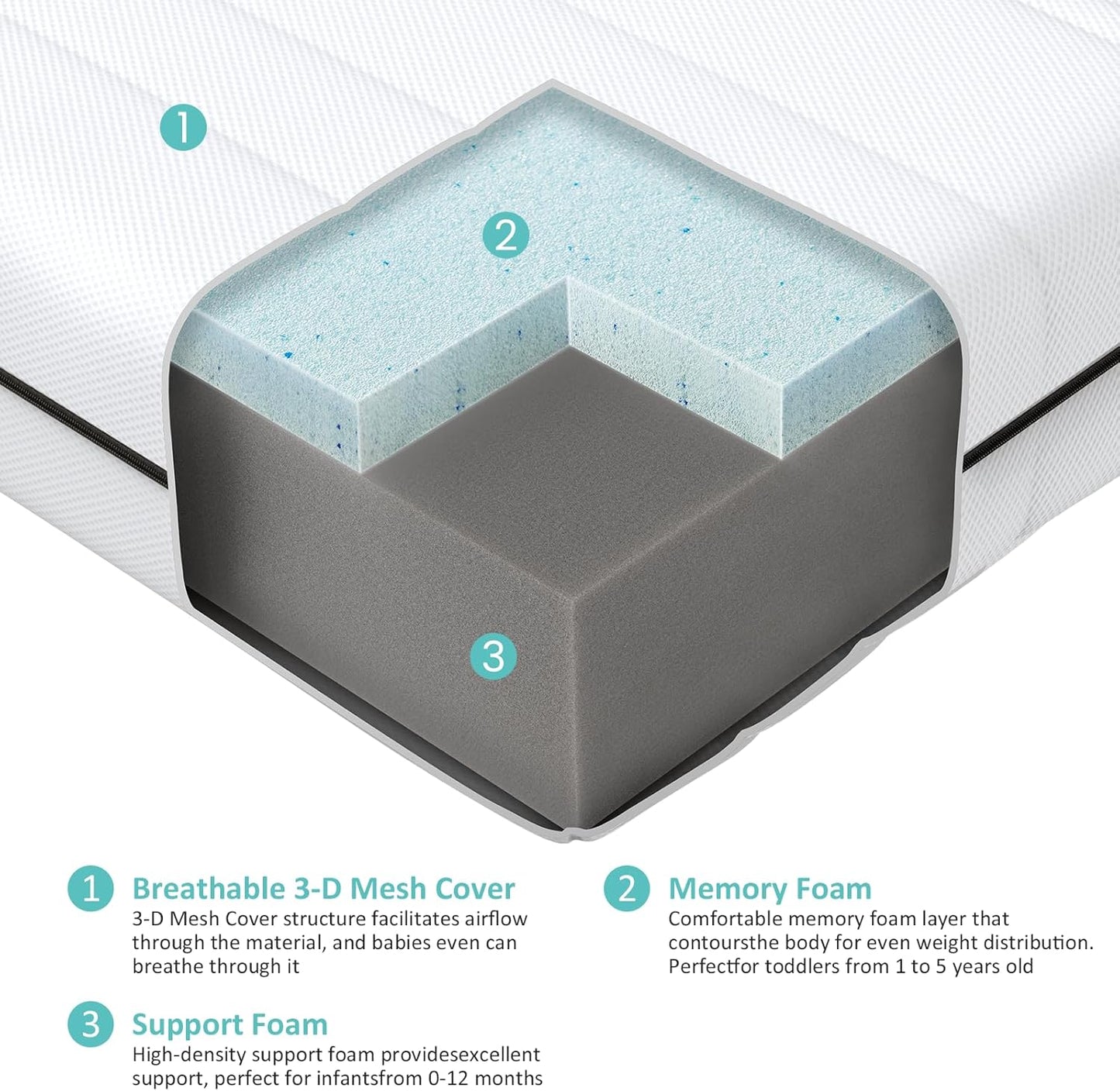 1

2

3

1 Breathable 3-D Mesh Cover
3-D Mesh Cover structure facilitates airflow through the material, and babies even can breathe through it

2 Memory Foam
Comfortable memory foam layer that contoursthe body for even weight distribution. Perfectfor toddlers from 1 to 5 years old

3 Support Foam
High-density support foam providesexcellent support, perfect for infantsfrom 0-12 months