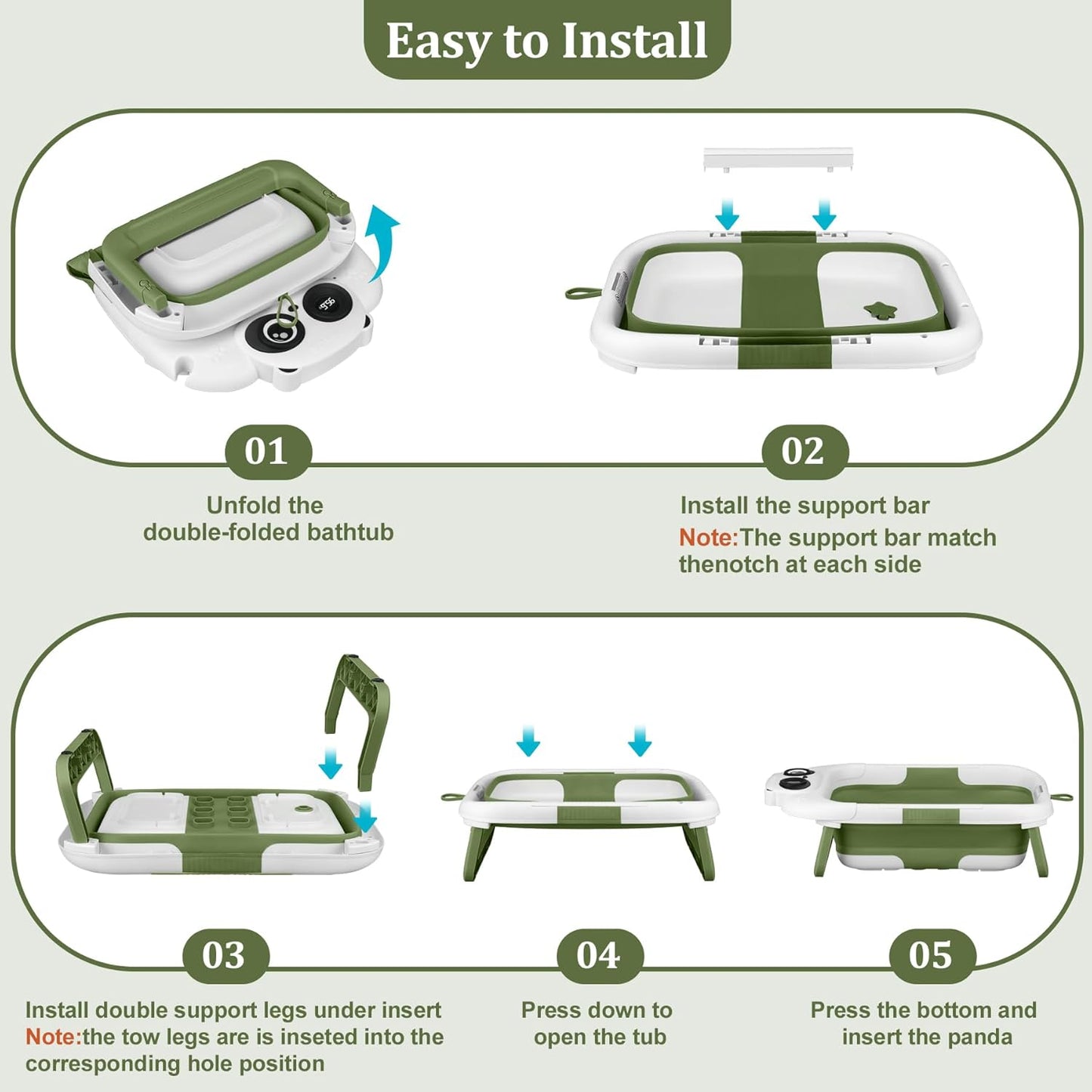 Easy to Install

01

Unfold the double-folded bathtub

02

Install the support bar
Note:The support bar match thenotch at each side

03

Install double support legs under insert
Note:the tow legs are is inseted into the corresponding hole position

04

Press down to open the tub

05

Press the bottom and insert the panda