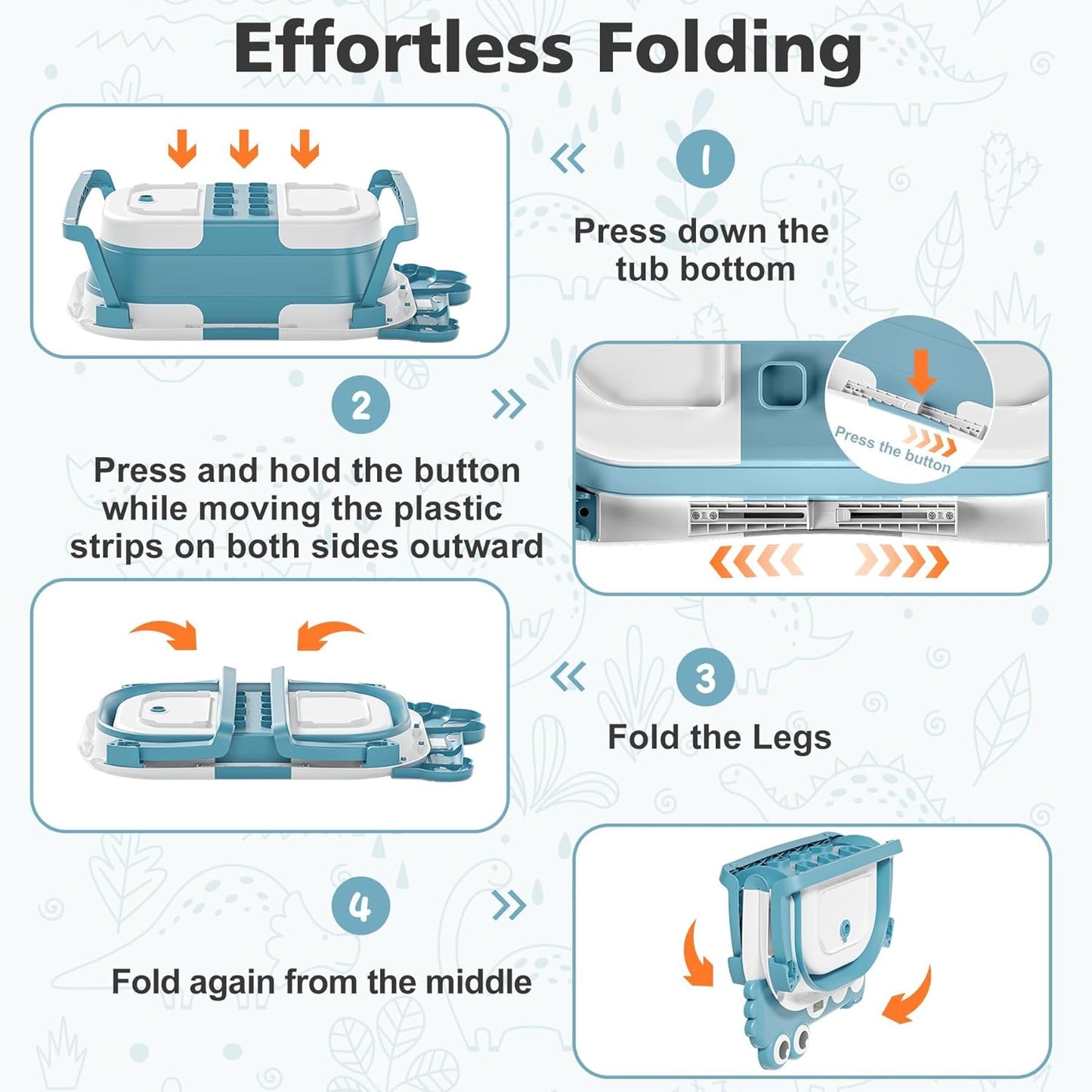 Effortless Folding

1

Press down the tub bottom

2

Press and hold the button while moving the plastic strips on both sides outward

Press the button

3

Fold the Legs

4

Fold again from the middle