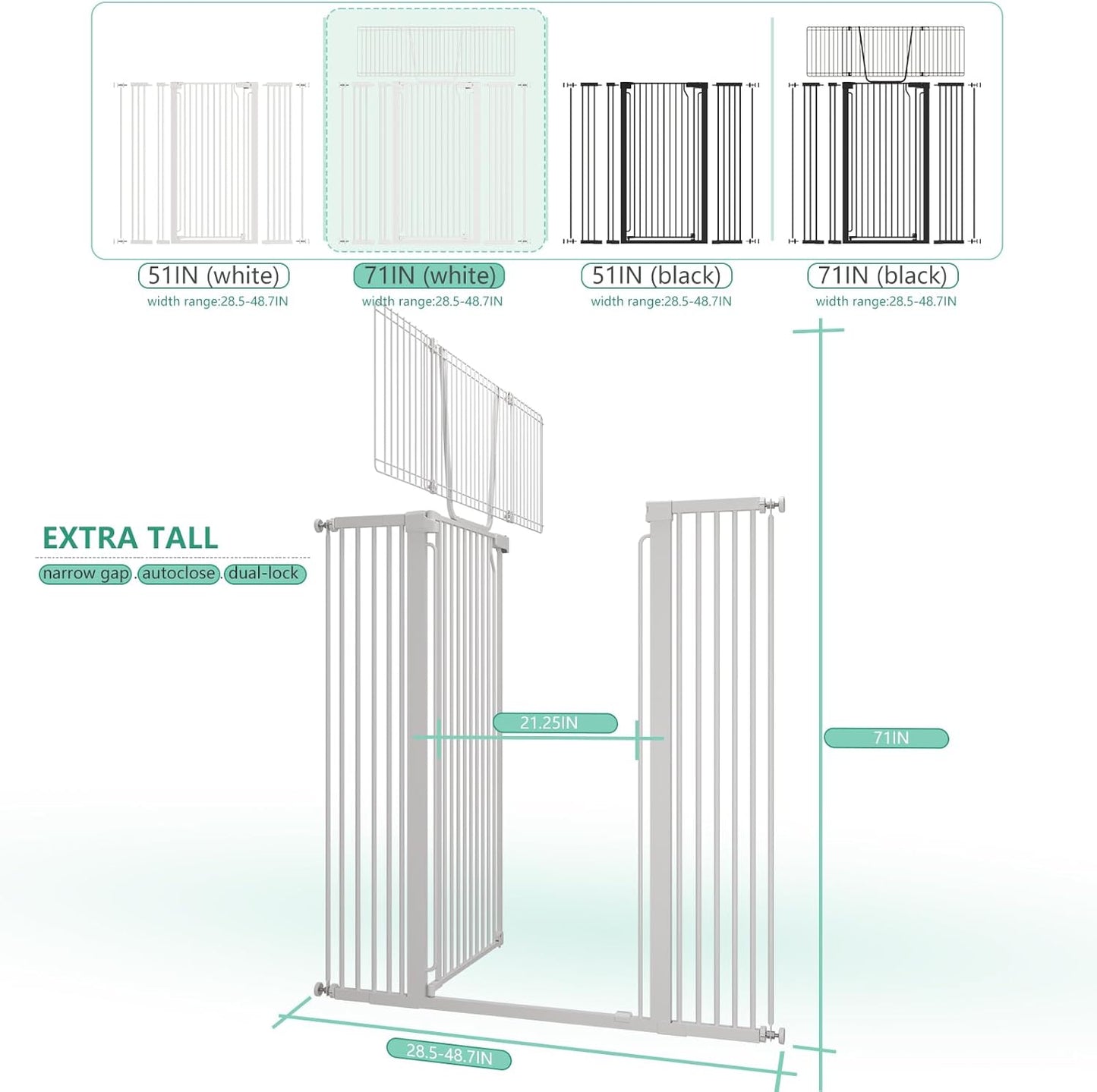 51IN (white)
width range:28.5-48.7IN

71IN (white)
width range:28.5-48.7IN

51IN (black)
width range:28.5-48.7IN

71IN (black)
width range:28.5-48.7IN

EXTRA TALL
narrow gap . autoclose . dual-lock

21.25IN

71IN

28.5-48.7IN