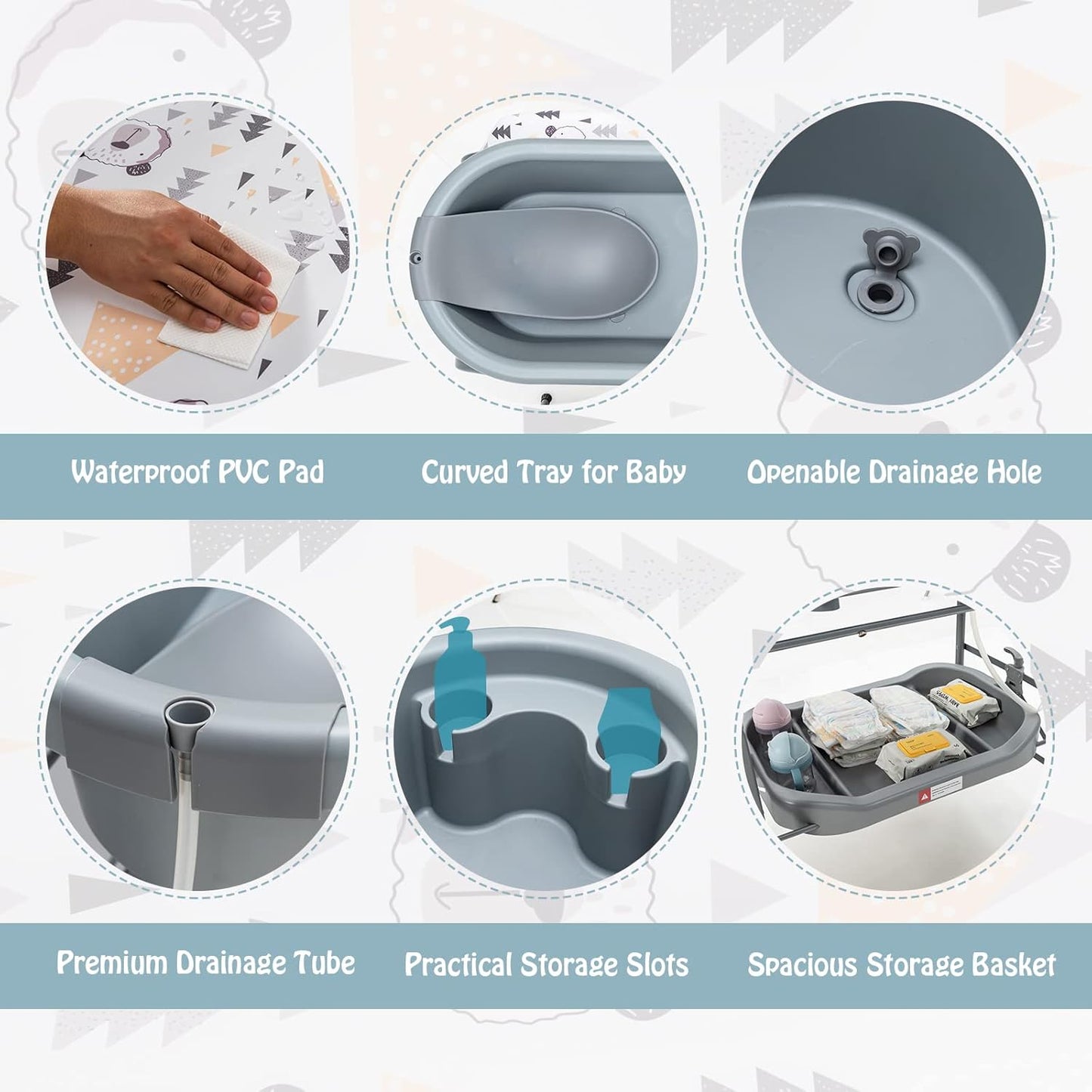 Waterproof PVC Pad

Curved Tray for Baby

Openable Drainage Hole

Premium Drainage Tube

Practical Storage Slots

Spacious Storage Basket