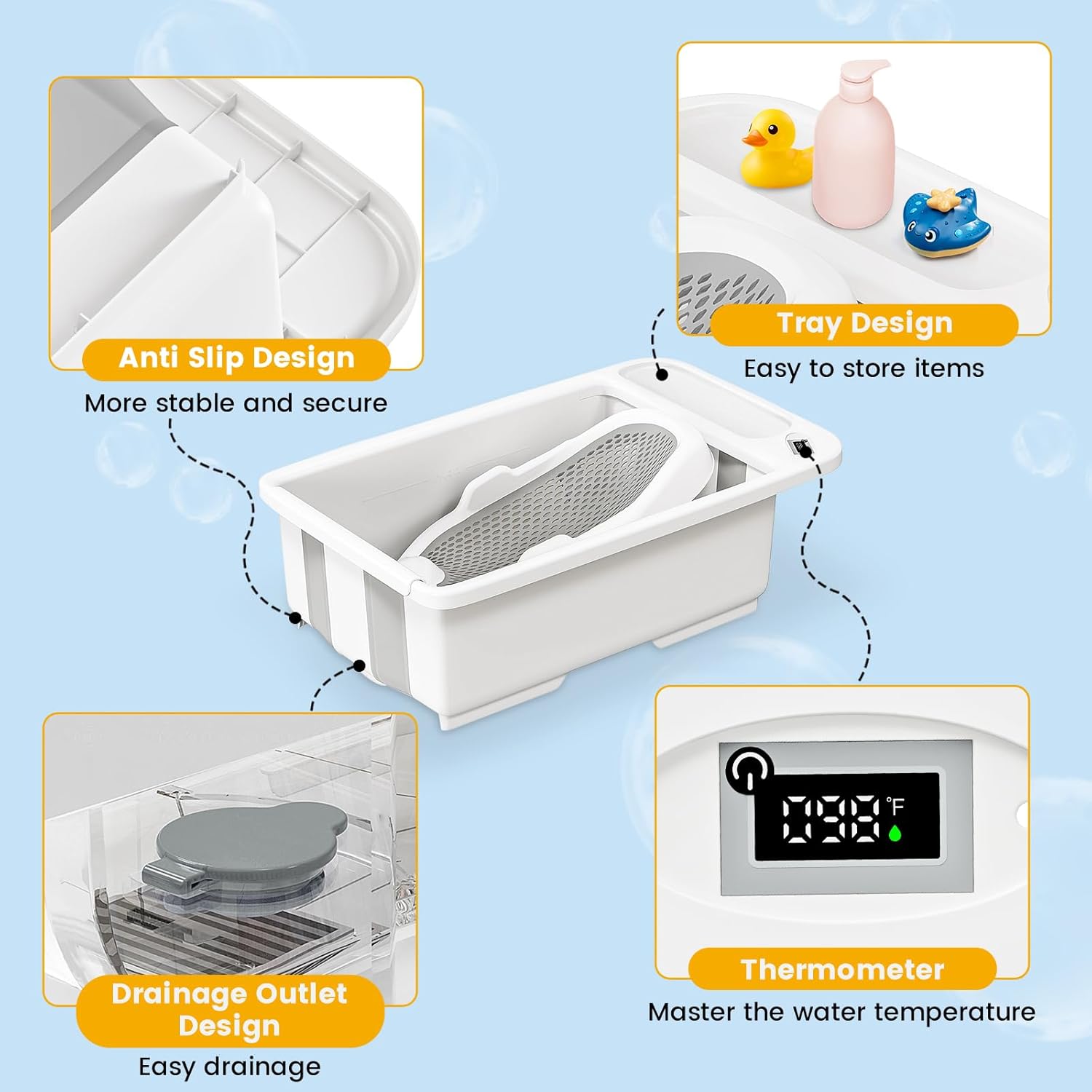 Anti Slip Design

More stable and secure

Tray Design

Easy to store items

Drainage Outlet Design

Easy drainage

098 °F

Thermometer

Master the water temperature