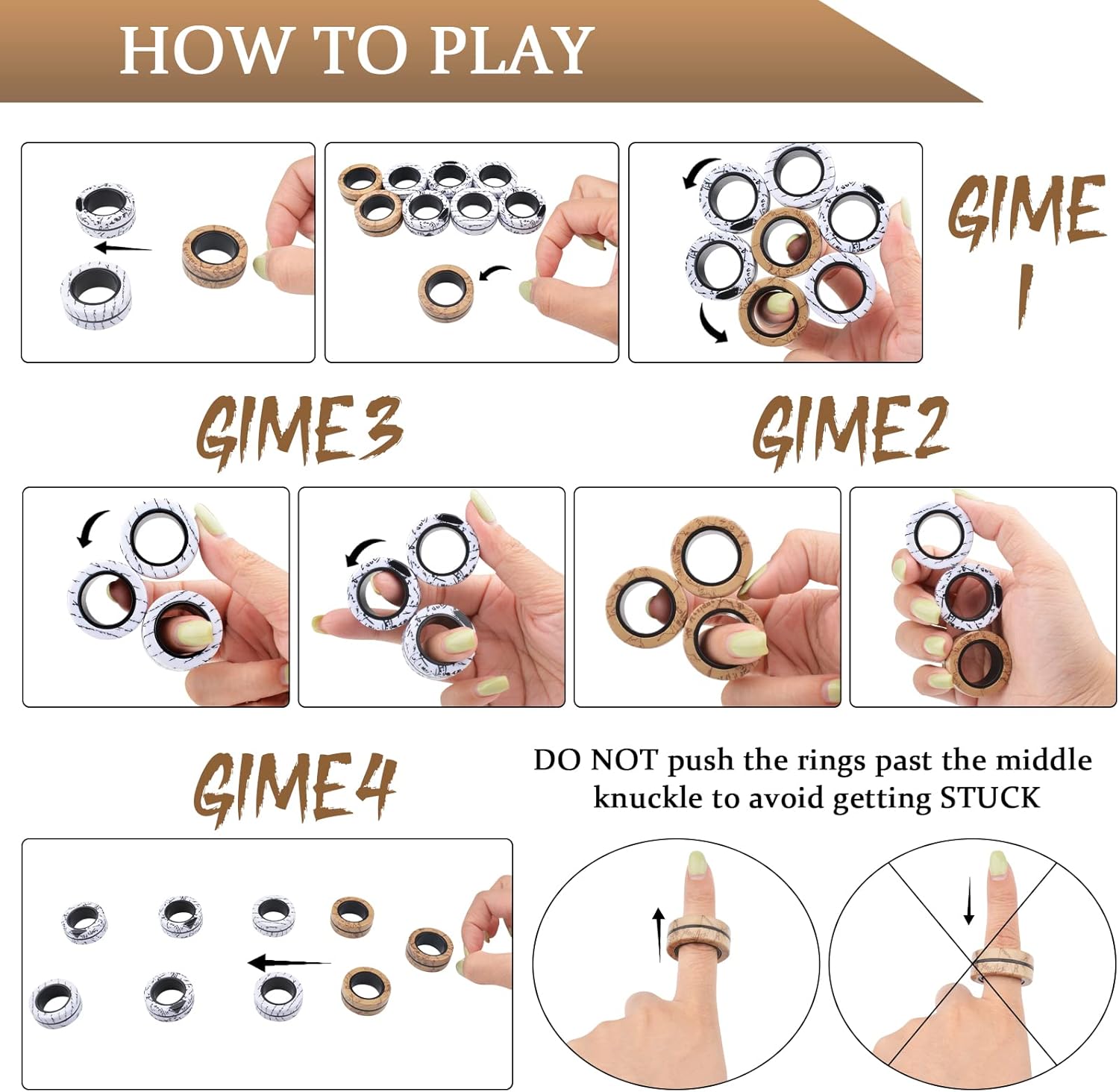 HOW TO PLAY

GIME 1

GIME3

GIME2

GIME4

DO NOT push the rings past the middle knuckle to avoid getting STUCK