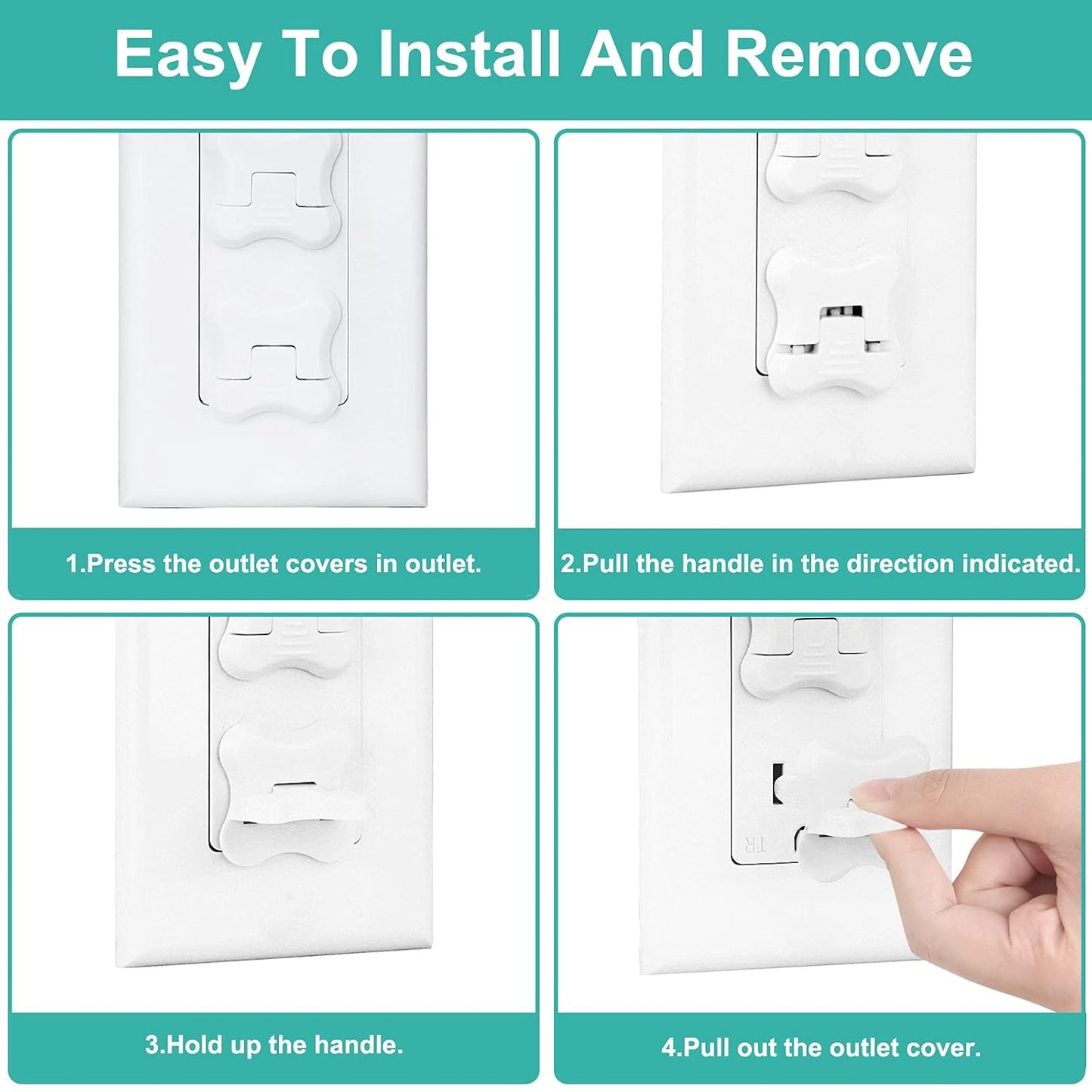 Easy To Install And Remove

1.Press the outlet covers in outlet.

2.Pull the handle in the direction indicated.

3.Hold up the handle.

TR

4.Pull out the outlet cover.