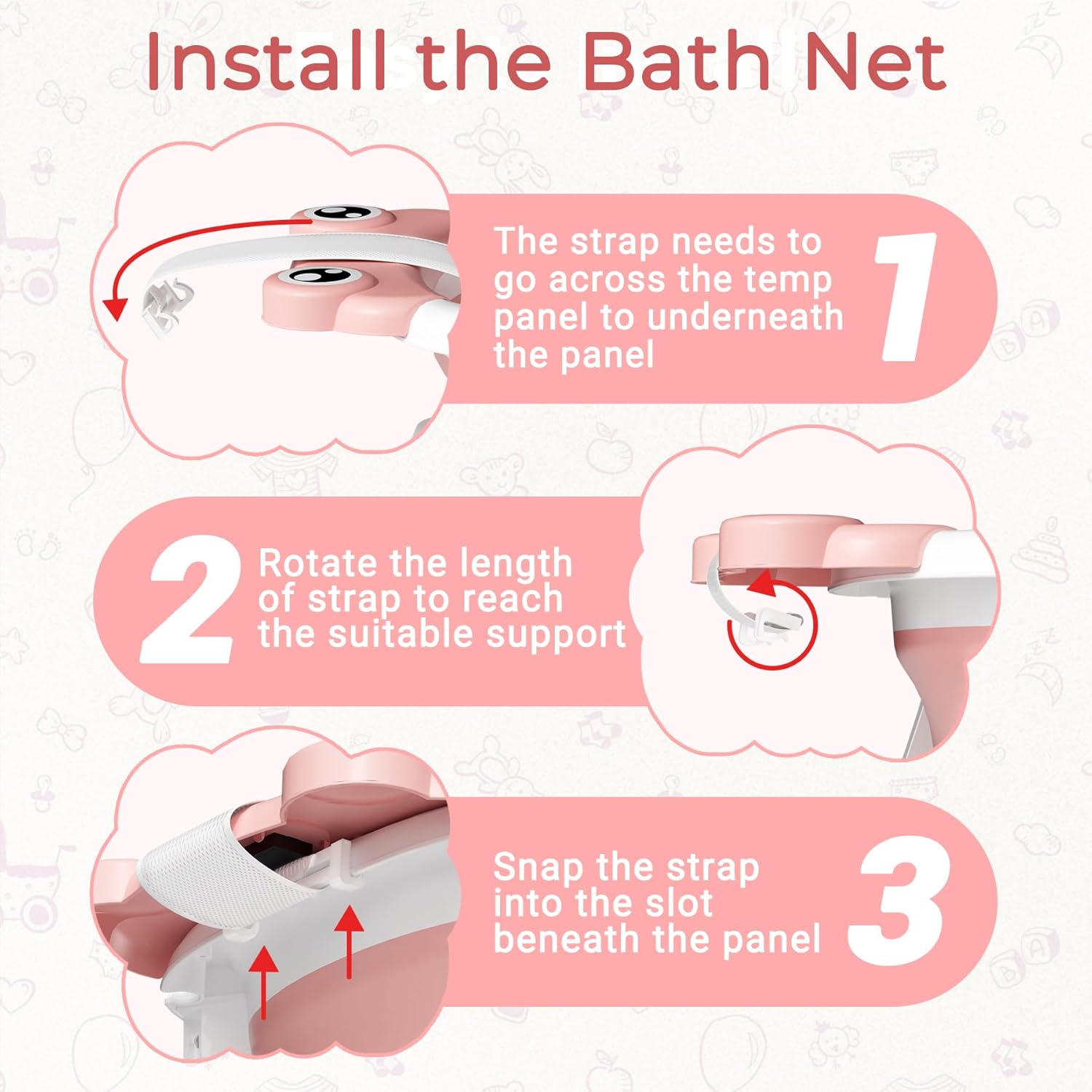 Install the Bath Net

The strap needs to go across the temp panel to underneath the panel

1

2

Rotate the length of strap to reach the suitable support

Snap the strap into the slot beneath the panel

3