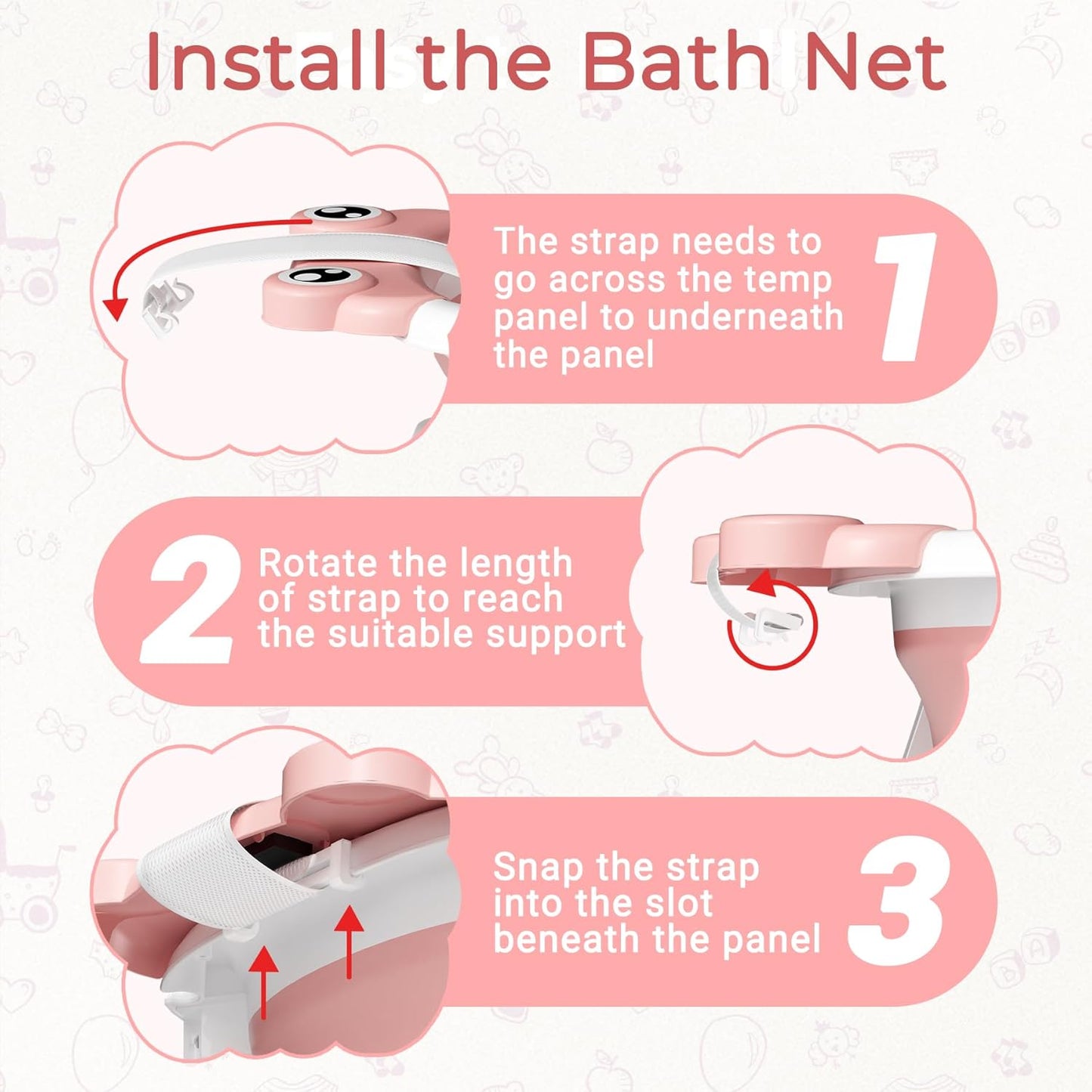 Install the Bath Net

The strap needs to go across the temp panel to underneath the panel

1

2

Rotate the length of strap to reach the suitable support

Snap the strap into the slot beneath the panel

3