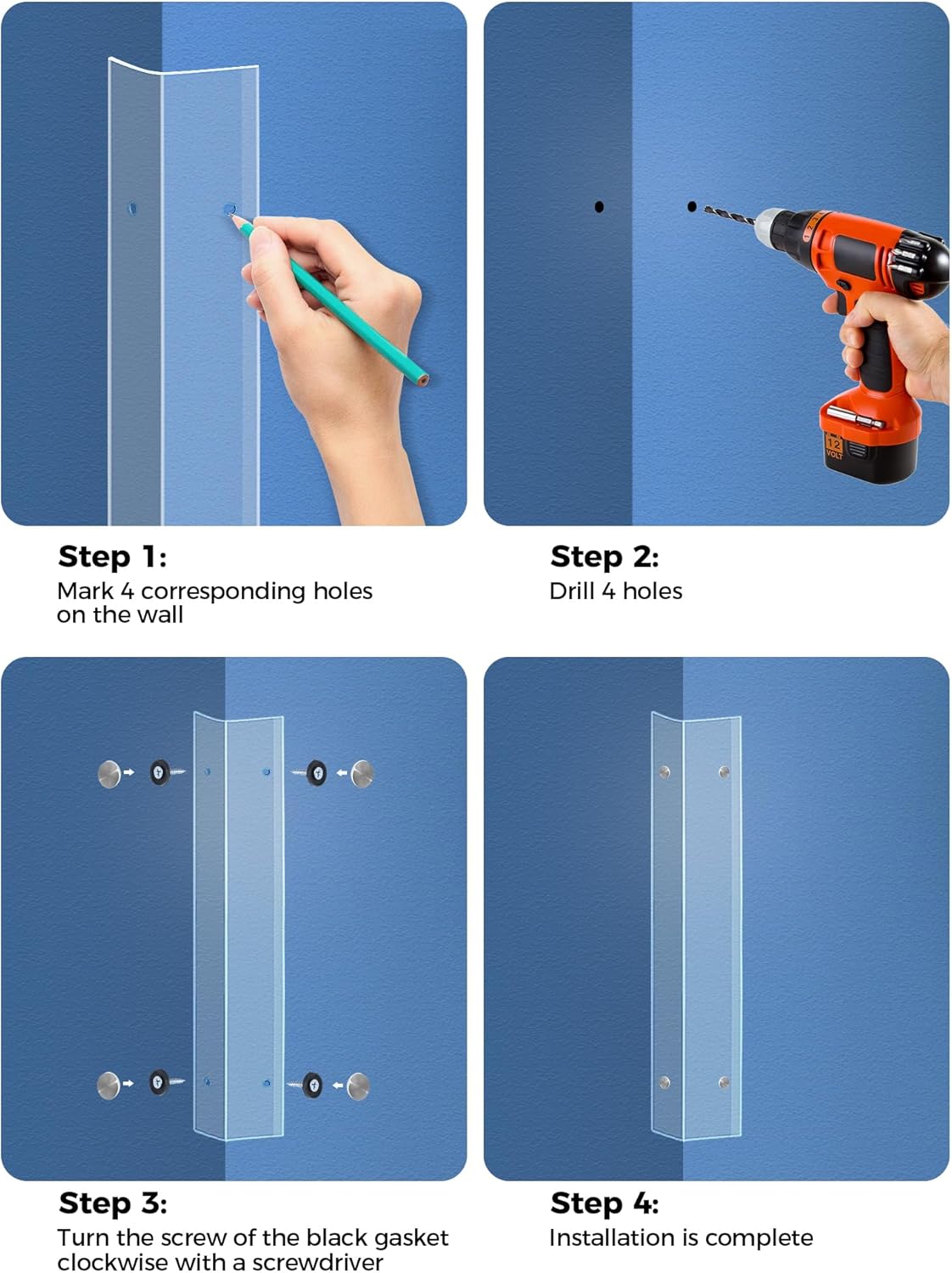 12 VOLT

Step 1:
Mark 4 corresponding holes on the wall

Step 2:
Drill 4 holes

Step 3:
Turn the screw of the black gasket clockwise with a screwdriver

Step 4:
Installation is complete