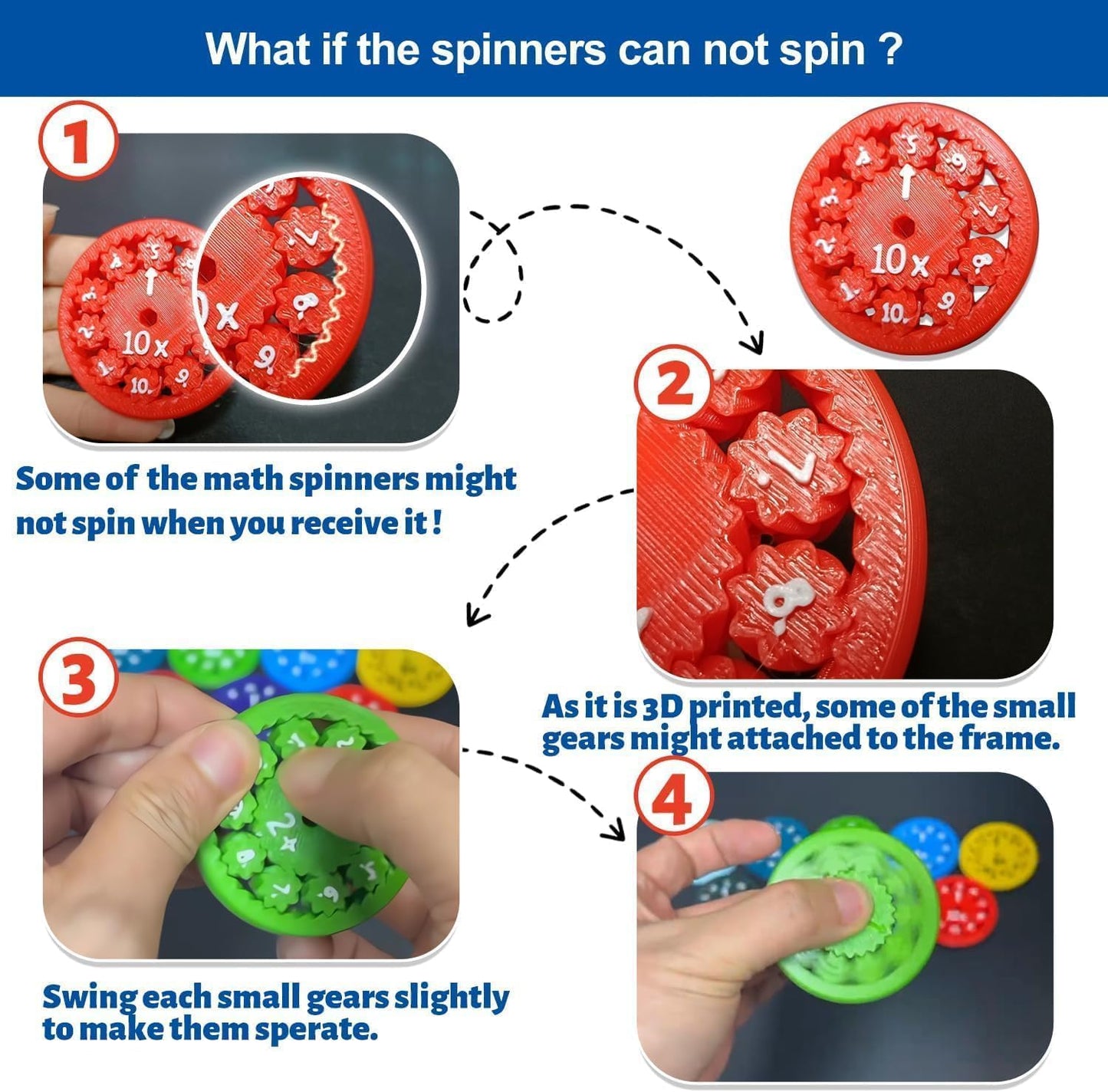 What if the spinners can not spin ?

1

Some of the math spinners might not spin when you receive it !

2

As it is 3D printed, some of the small gears might attached to the frame.

3

Swing each small gears slightly to make them sperate.

4