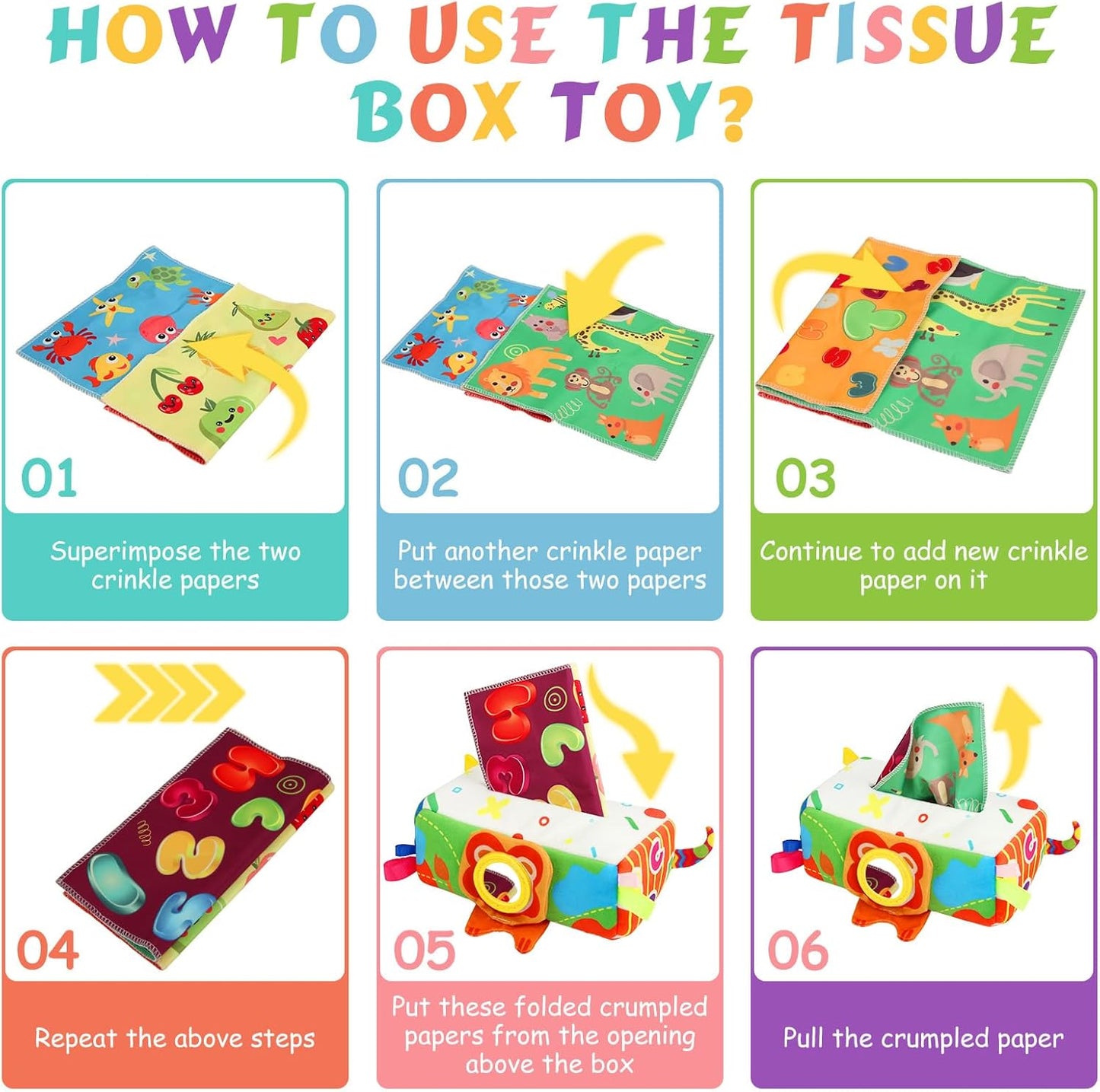 HOW TO USE THE TISSUE BOX TOY?

01

Superimpose the two crinkle papers

02

Put another crinkle paper between those two papers

03

Continue to add new crinkle paper on it

04

Repeat the above steps

05

Put these folded crumpled papers from the opening above the box

06

Pull the crumpled paper