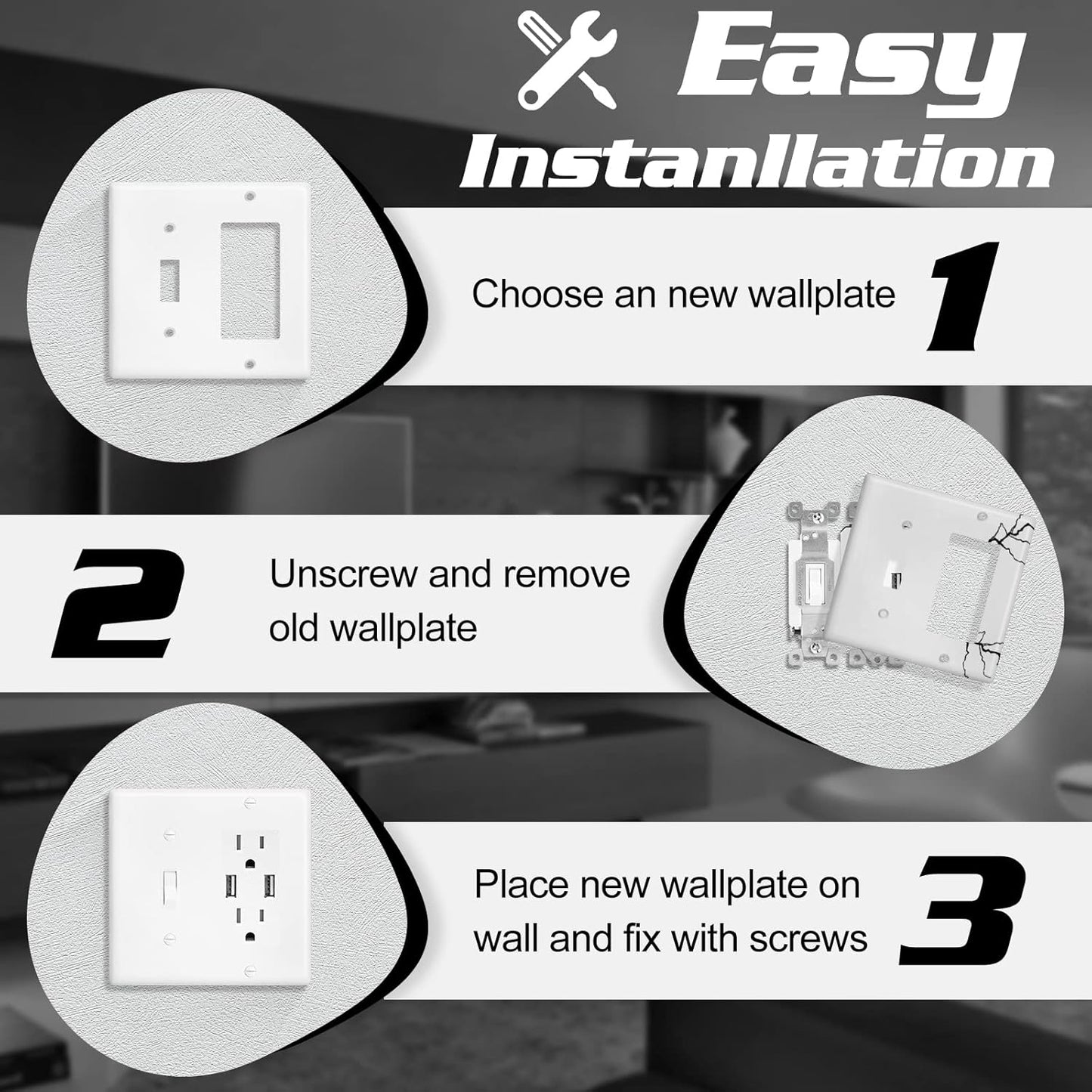 Easy Instanllation

Choose an new wallplate 1

2 Unscrew and remove old wallplate

Place new wallplate on wall and fix with screws 3