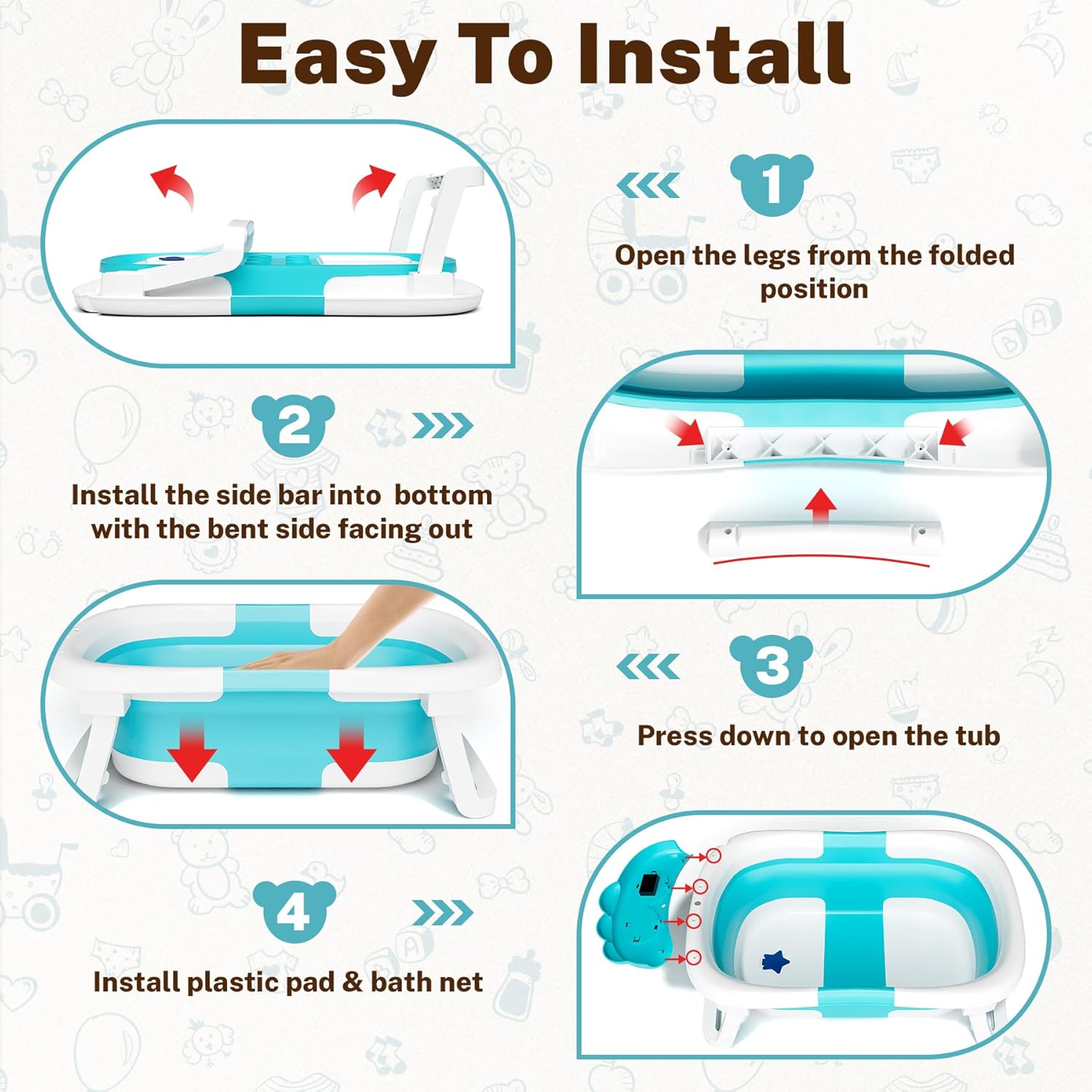 Easy To Install

1

Open the legs from the folded position

2

Install the side bar into bottom with the bent side facing out

3

Press down to open the tub

4

Install plastic pad & bath net