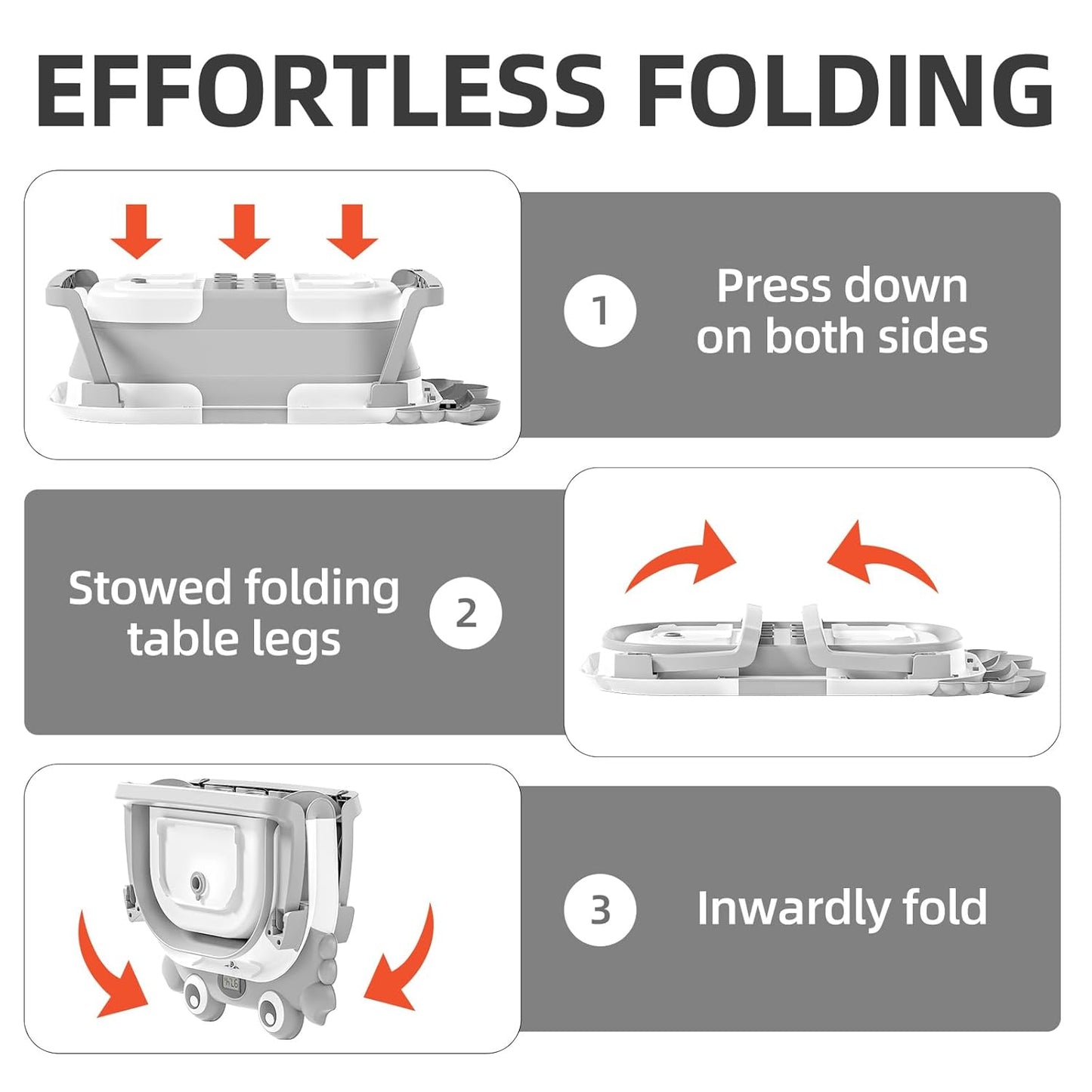 EFFORTLESS FOLDING

1 Press down on both sides

Stowed folding table legs 2

3 Inwardly fold