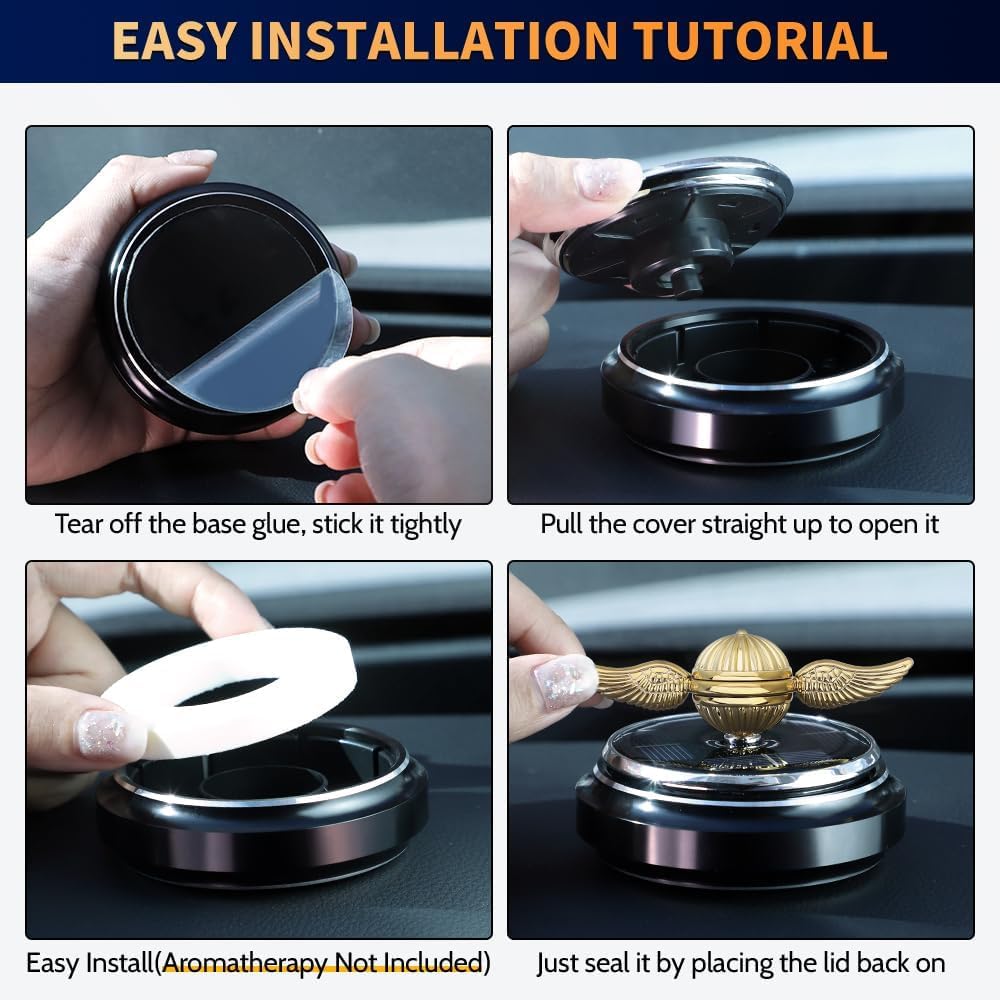 EASY INSTALLATION TUTORIAL

Tear off the base glue, stick it tightly

Pull the cover straight up to open it

Easy Install(Aromatherapy Not Included)

Just seal it by placing the lid back on