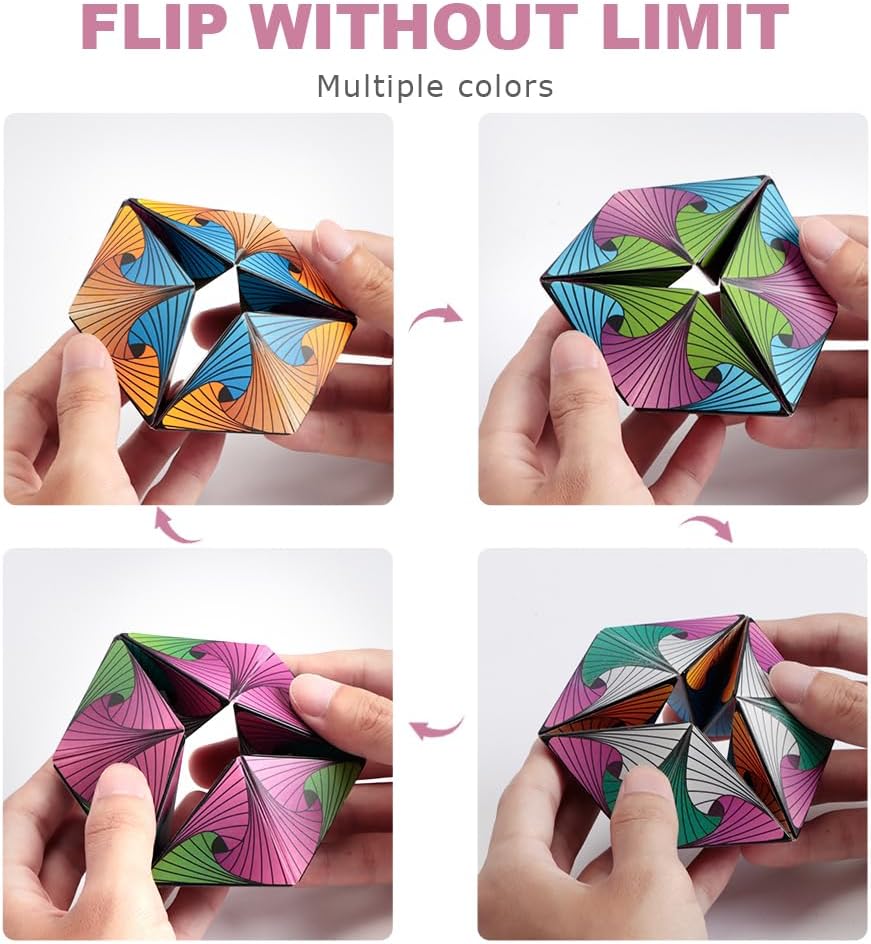 FLIP WITHOUT LIMIT

Multiple colors