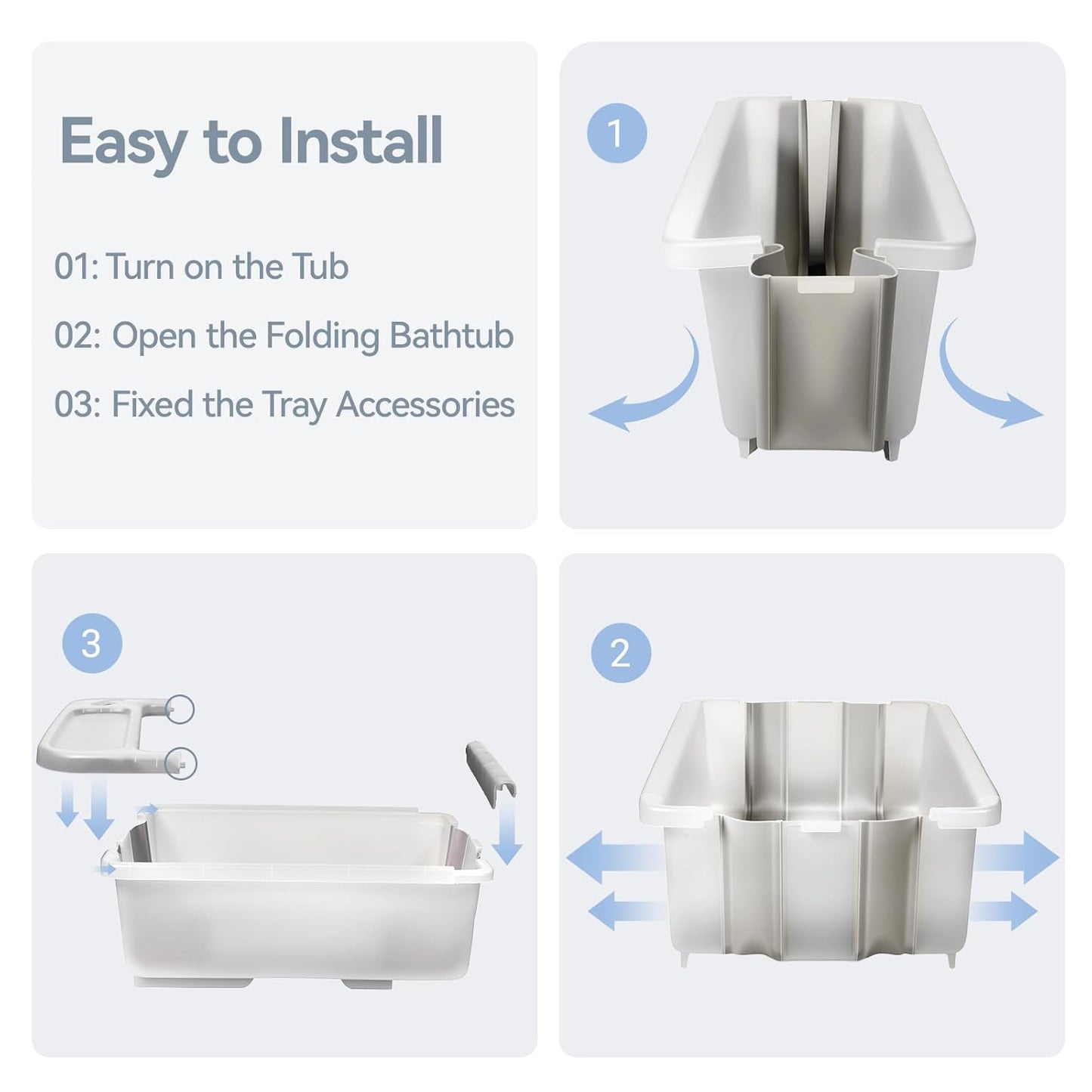 Easy to Install

01: Turn on the Tub

02: Open the Folding Bathtub

03: Fixed the Tray Accessories

1

3

2