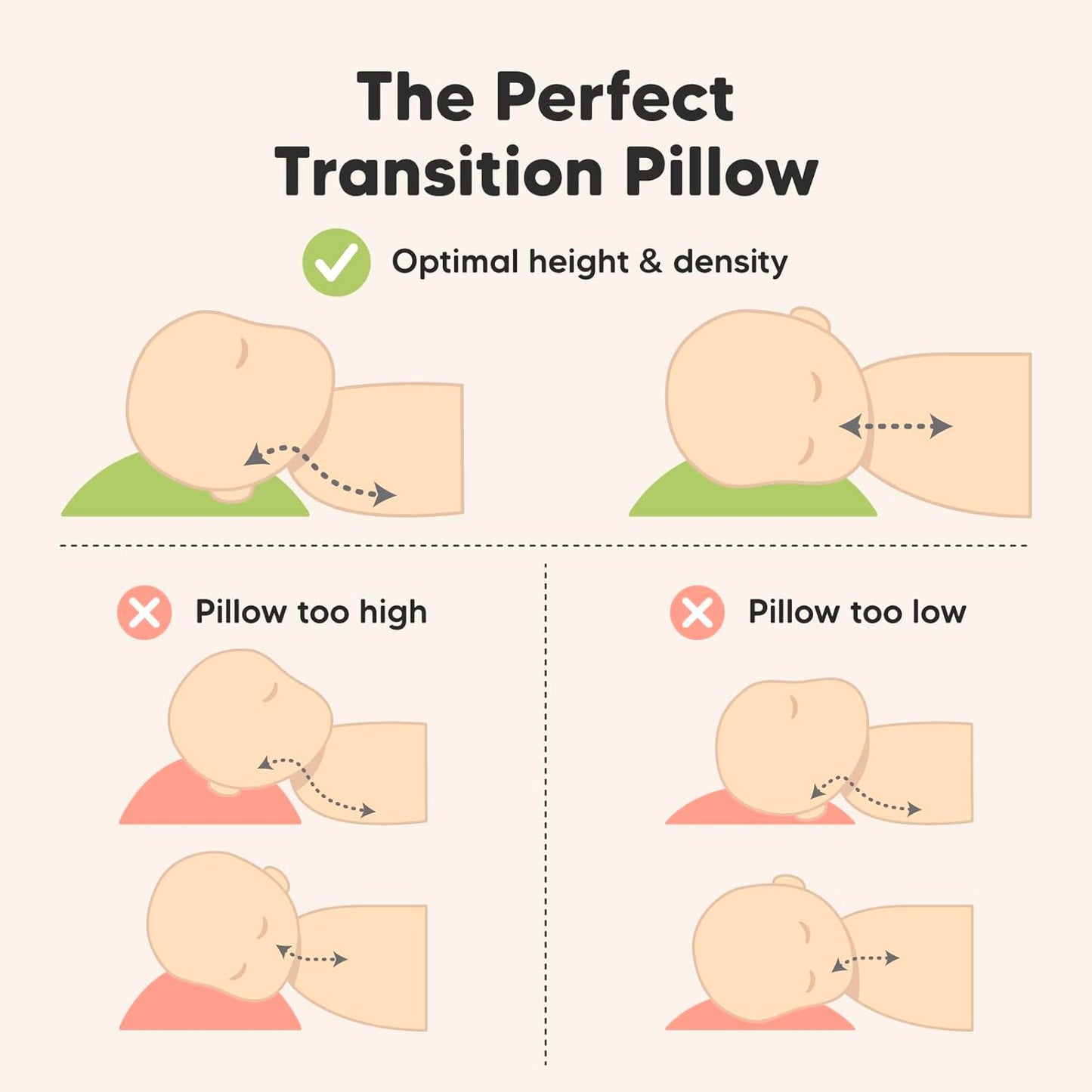 The Perfect Transition Pillow

Optimal height & density

Pillow too high

Pillow too low