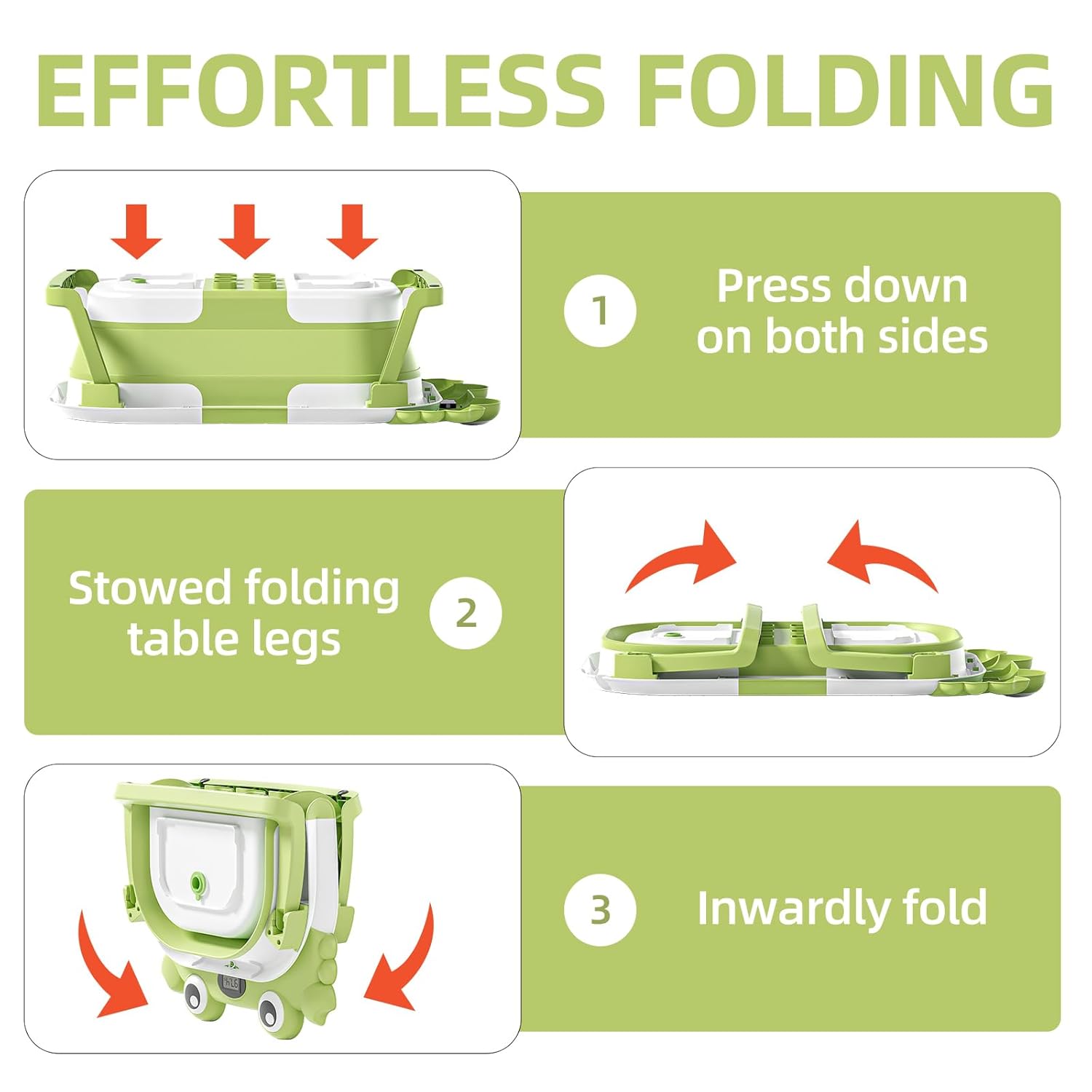 EFFORTLESS FOLDING

1

Press down on both sides

Stowed folding table legs

2

3

Inwardly fold