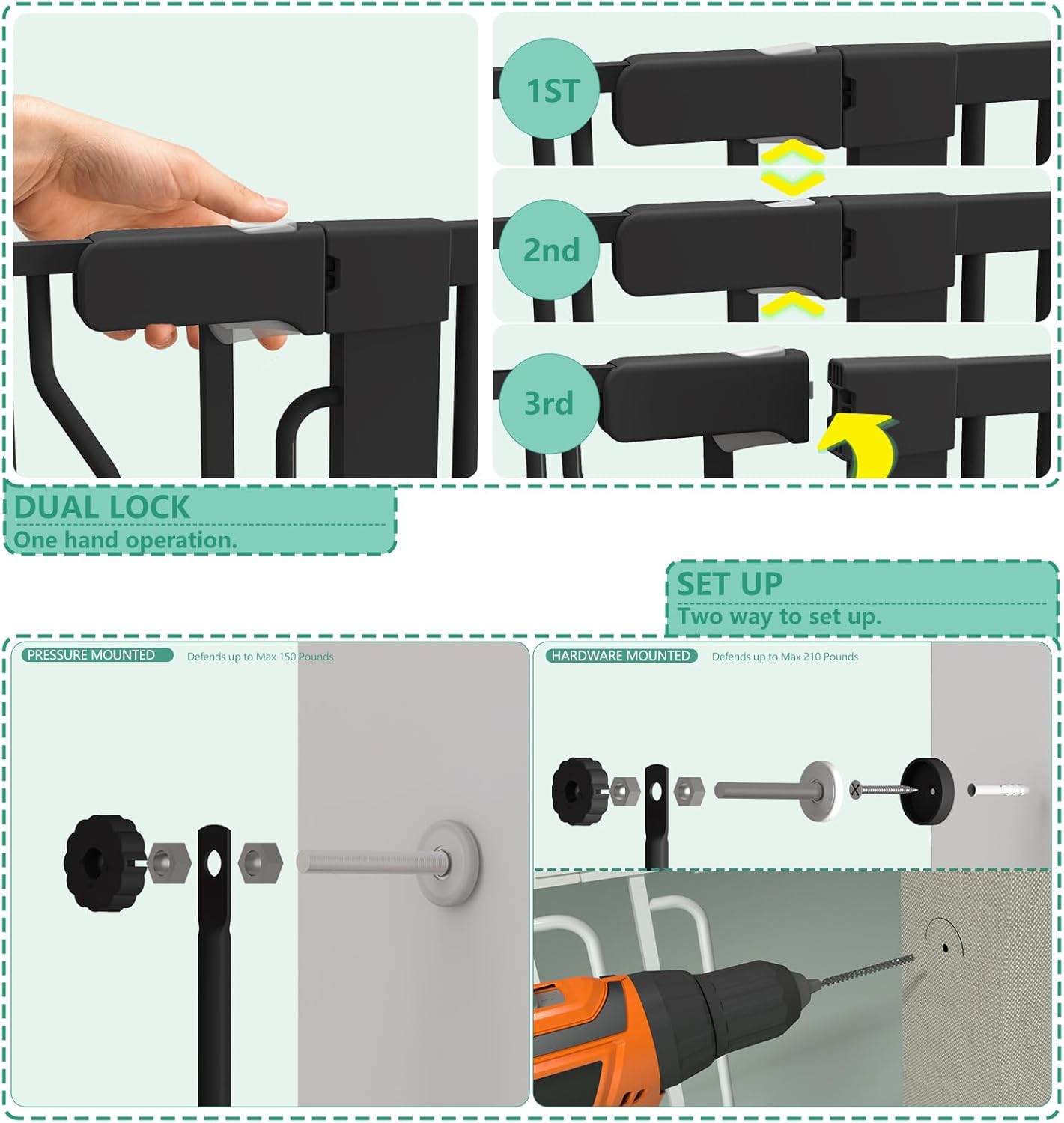 1ST

2nd

3rd

DUAL LOCK
One hand operation.

SET UP
Two way to set up.

PRESSURE MOUNTED Defends up to Max 150 Pounds

HARDWARE MOUNTED Defends up to Max 210 Pounds